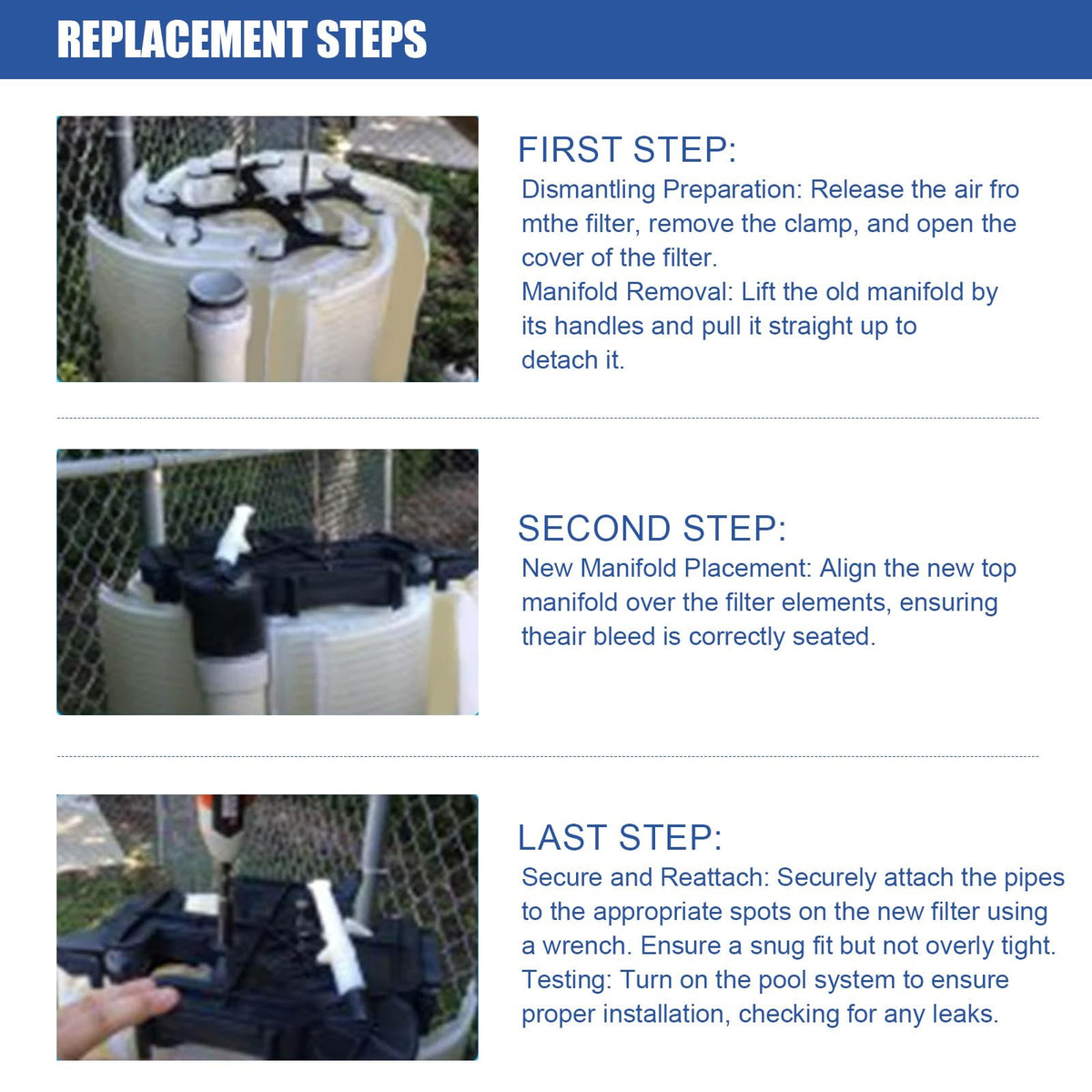 REPLACEMENT STEPS

FIRST STEP:
Dismantling Preparation: Release the air fro mthe filter, remove the clamp, and open the cover of the filter.
Manifold Removal: Lift the old manifold by its handles and pull it straight up to detach it.

SECOND STEP:
New Manifold Placement: Align the new top manifold over the filter elements, ensuring theair bleed is correctly seated.

LAST STEP:
Secure and Reattach: Securely attach the pipes to the appropriate spots on the new filter using a wrench. Ensure a snug fit but not overly tight.
Testing: Turn on the pool system to ensure proper installation, checking for any leaks.