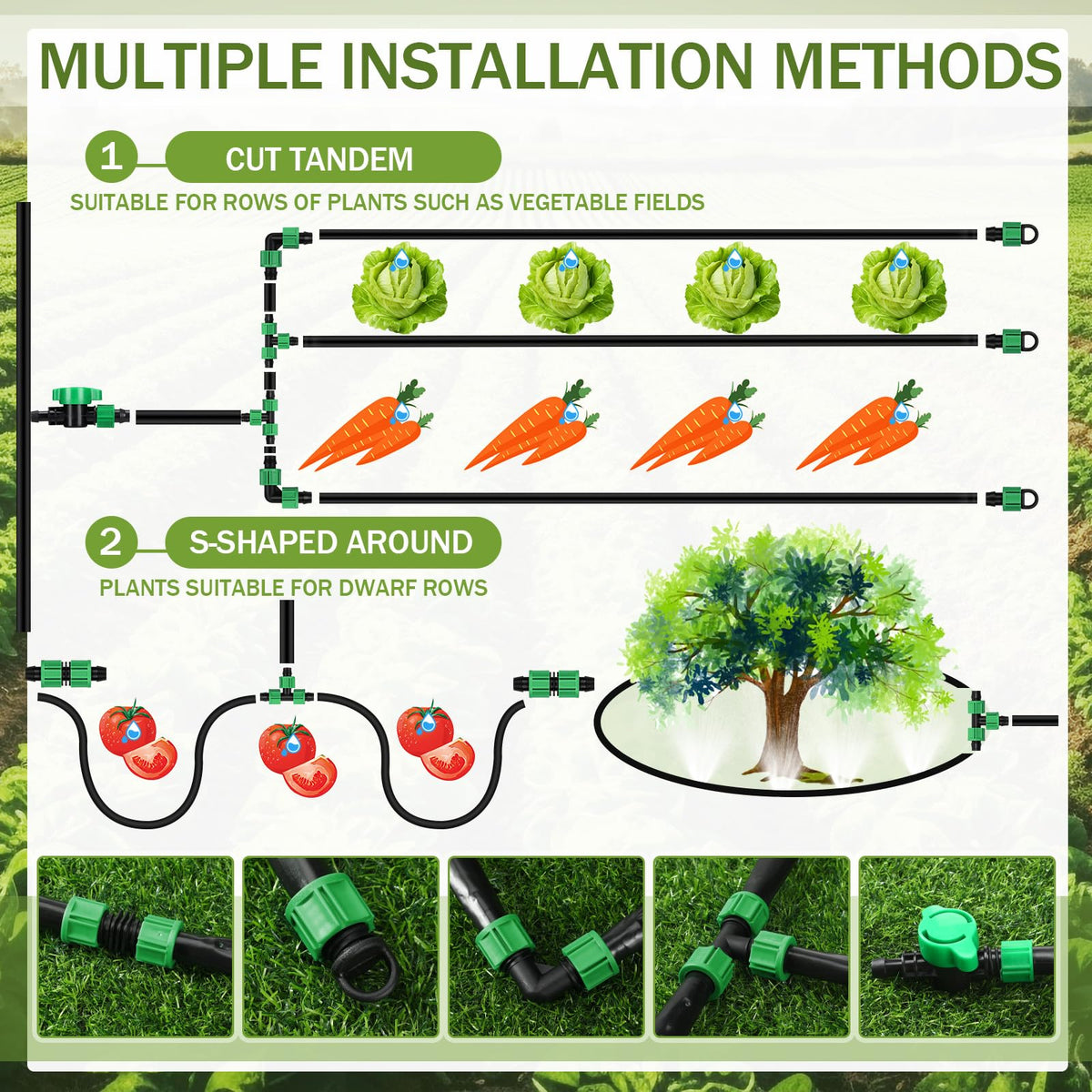 MULTIPLE INSTALLATION METHODS

1 CUT TANDEM

SUITABLE FOR ROWS OF PLANTS SUCH AS VEGETABLE FIELDS

2 S-SHAPED AROUND

PLANTS SUITABLE FOR DWARF ROWS