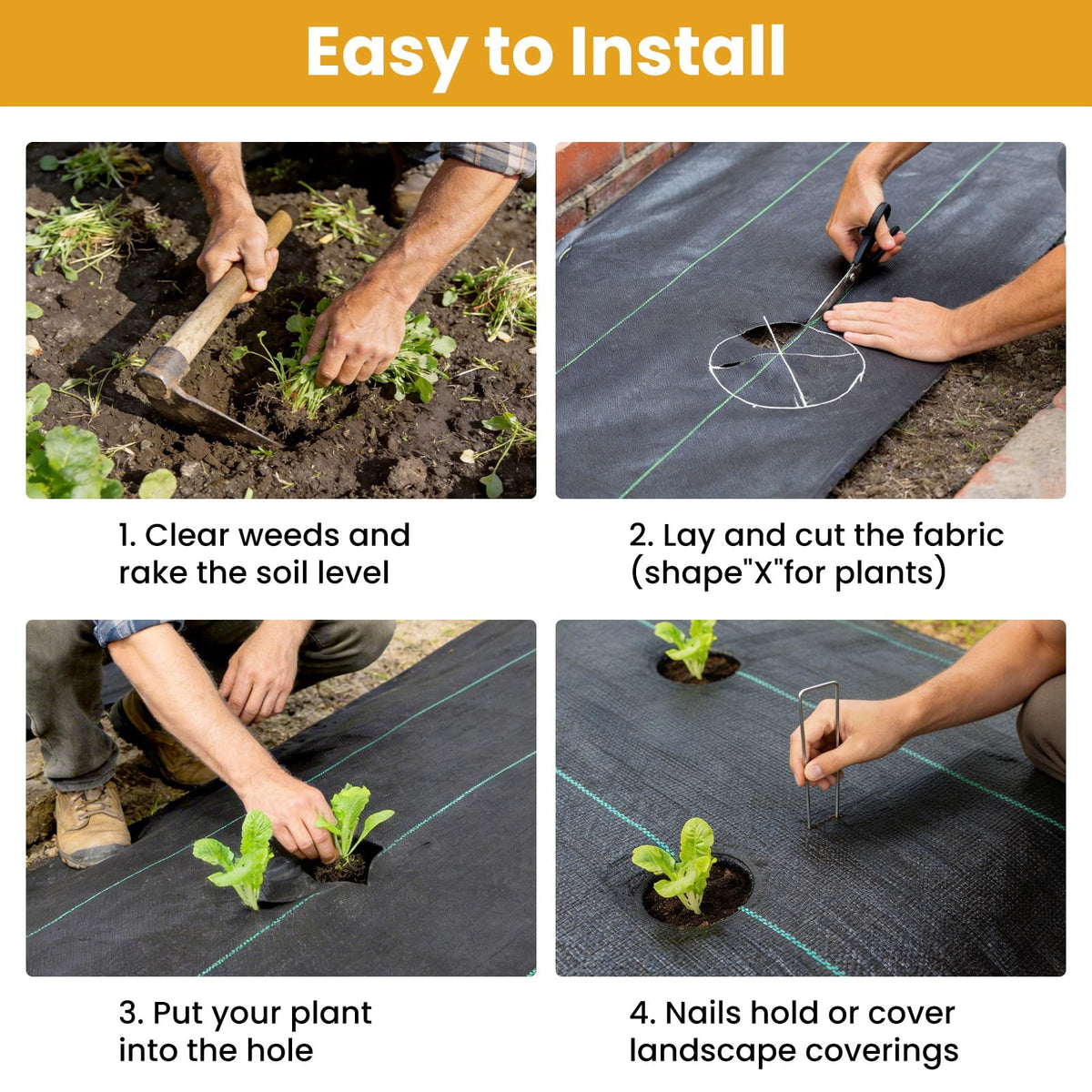 Easy to Install

1. Clear weeds and rake the soil level

2. Lay and cut the fabric (shape"X"for plants)

3. Put your plant into the hole

4. Nails hold or cover landscape coverings