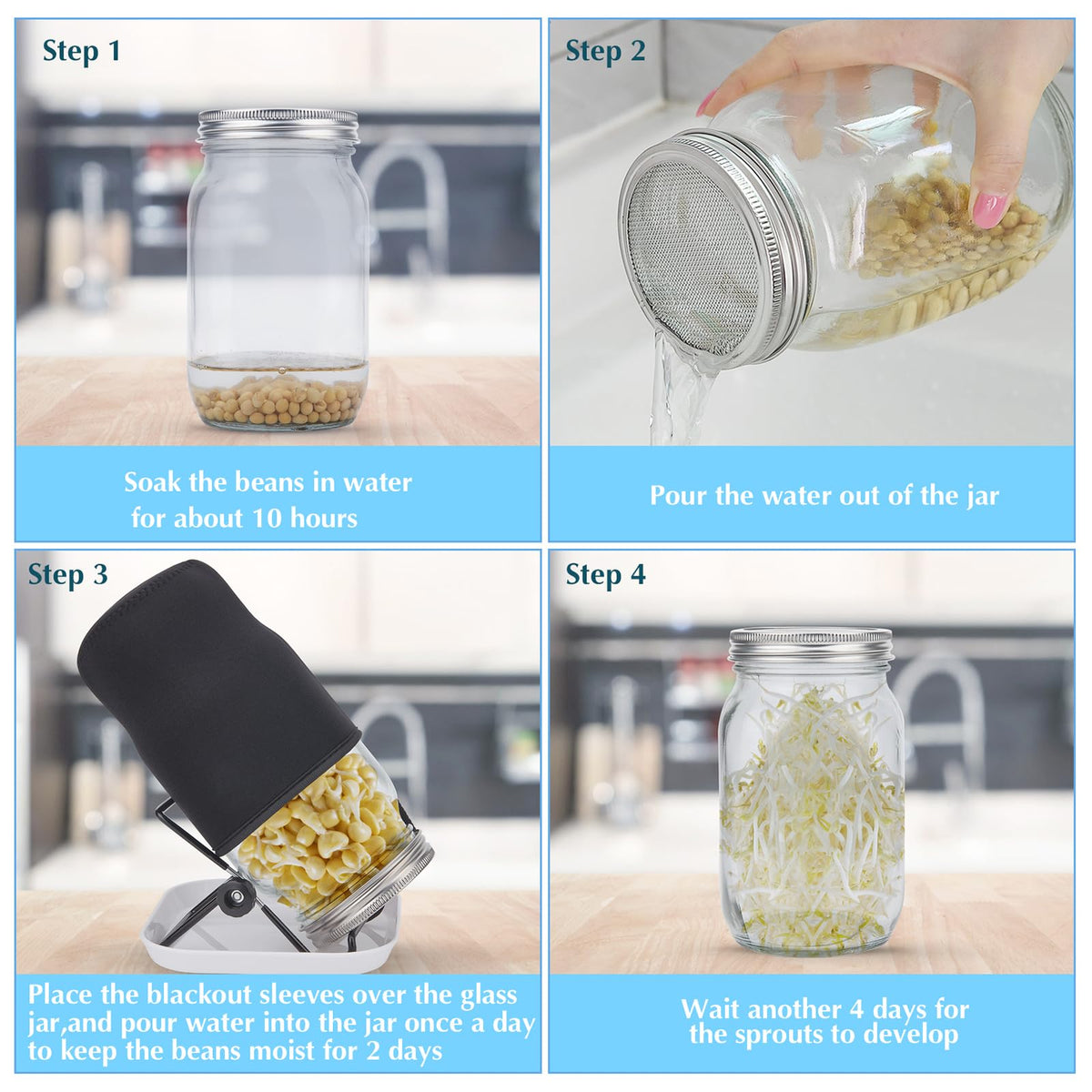 Step 1

Soak the beans in water for about 10 hours

Step 2

Pour the water out of the jar

Step 3

Place the blackout sleeves over the glass jar,and pour water into the jar once a day to keep the beans moist for 2 days

Step 4

Wait another 4 days for the sprouts to develop