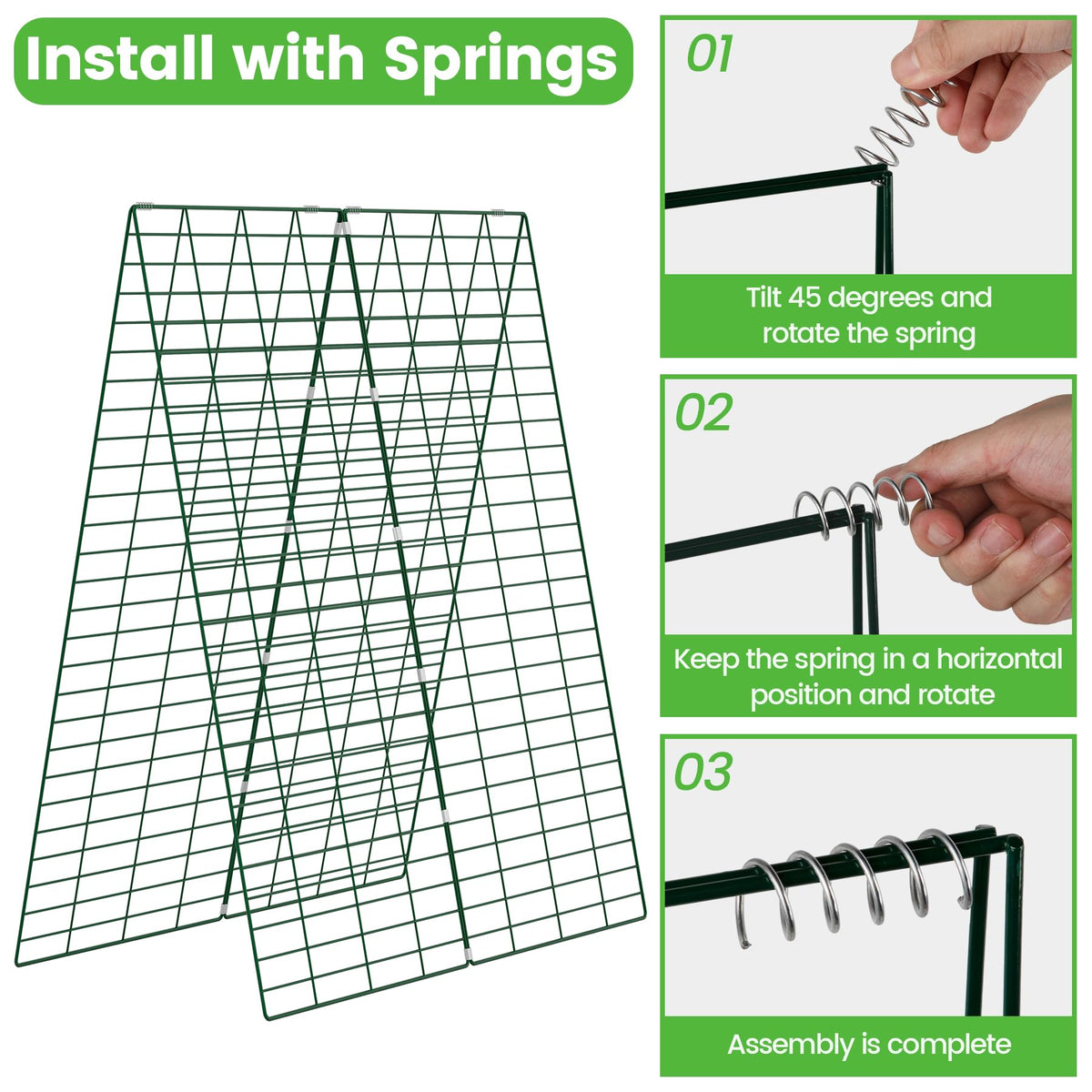 Install with Springs

01

Tilt 45 degrees and rotate the spring

02

Keep the spring in a horizontal position and rotate

03

Assembly is complete