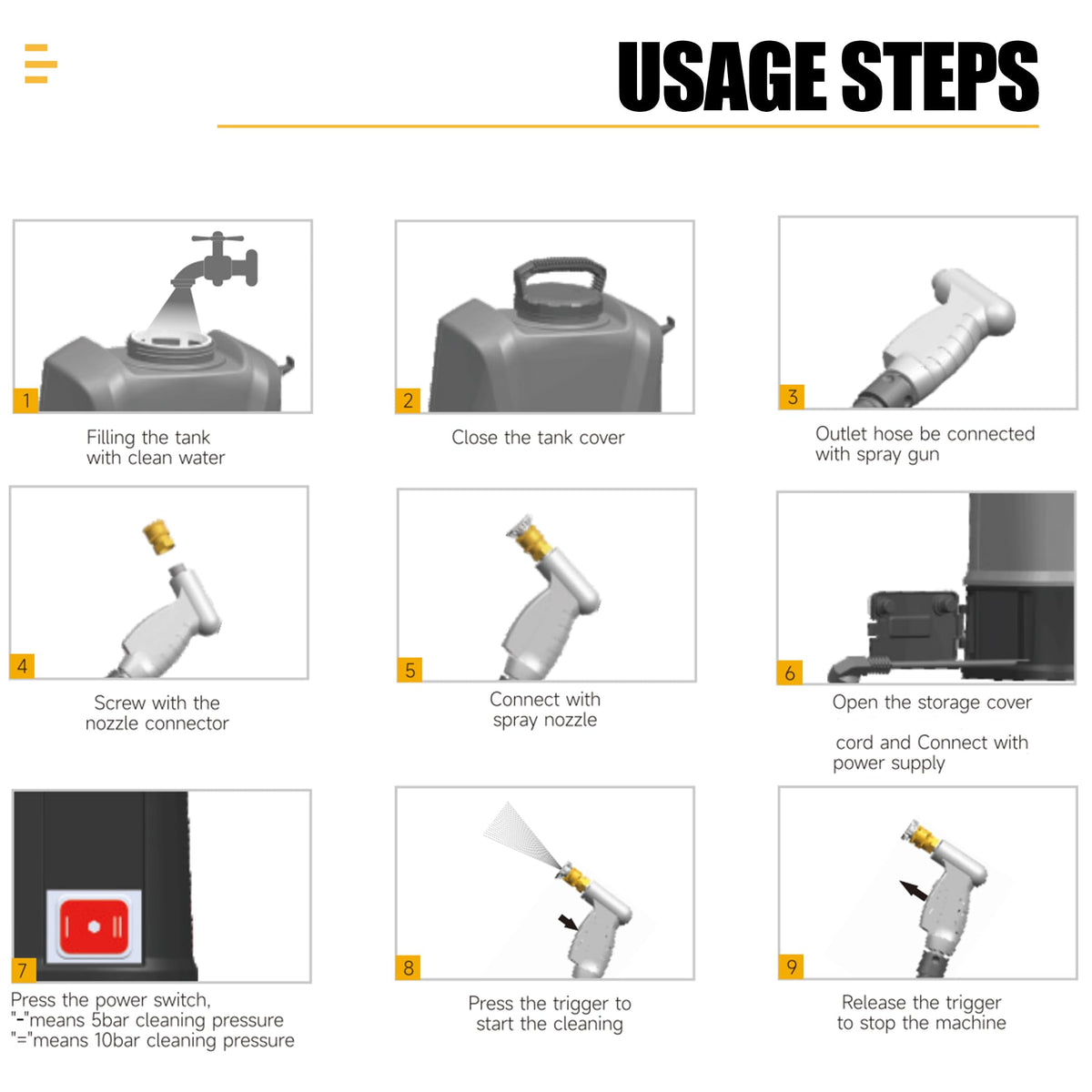 USAGE STEPS

1
Filling the tank with clean water

2
Close the tank cover

3
Outlet hose be connected with spray gun

4
Screw with the nozzle connector

5
Connect with spray nozzle

6
Open the storage cover

cord and Connect with power supply

7
Press the power switch,
"-"means 5bar cleaning pressure
"="means 10bar cleaning pressure

8
Press the trigger to start the cleaning

9
Release the trigger to stop the machine