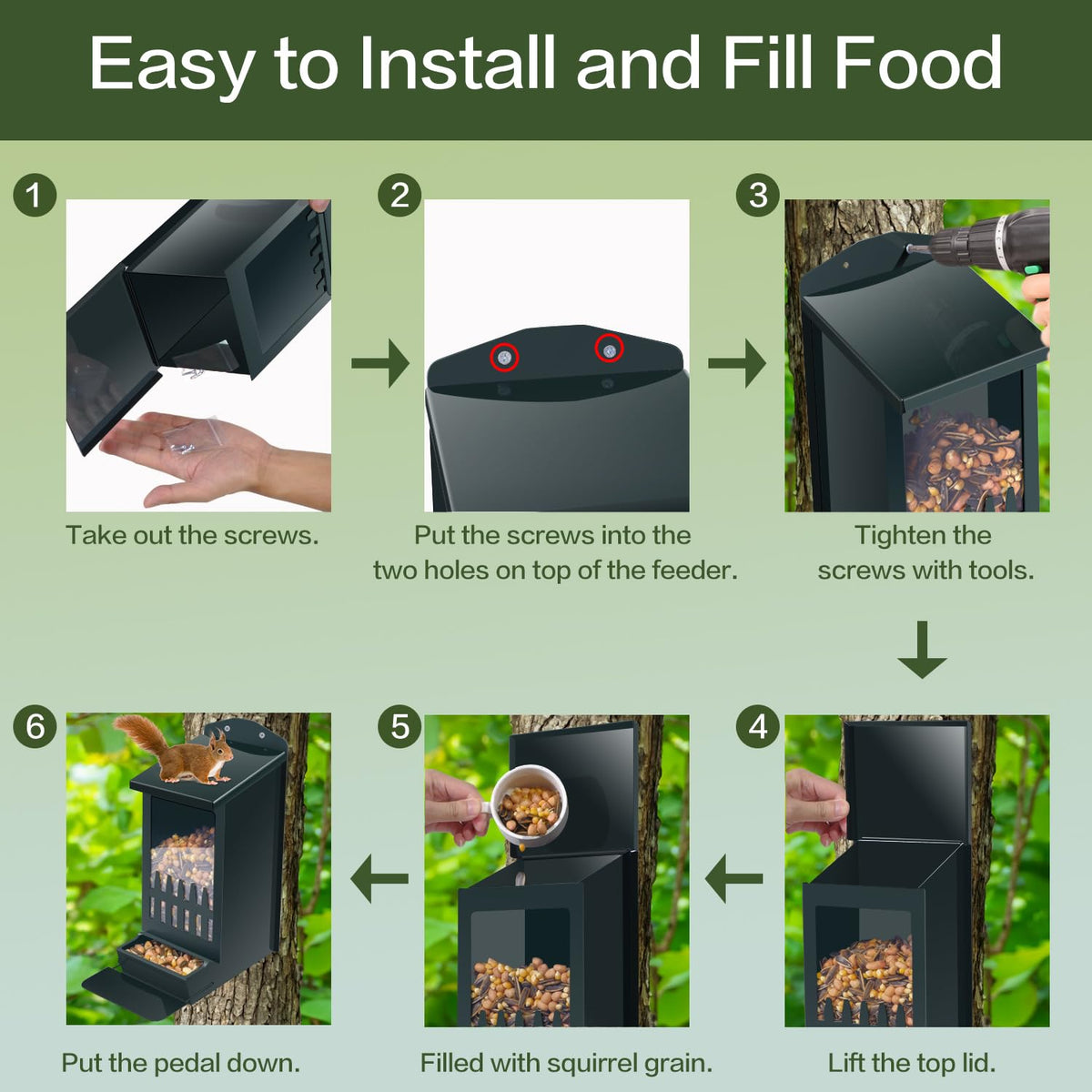 Easy to Install and Fill Food

1

Take out the screws.

2

Put the screws into the two holes on top of the feeder.

3

Tighten the screws with tools.

4

Lift the top lid.

5

Filled with squirrel grain.

6

Put the pedal down.