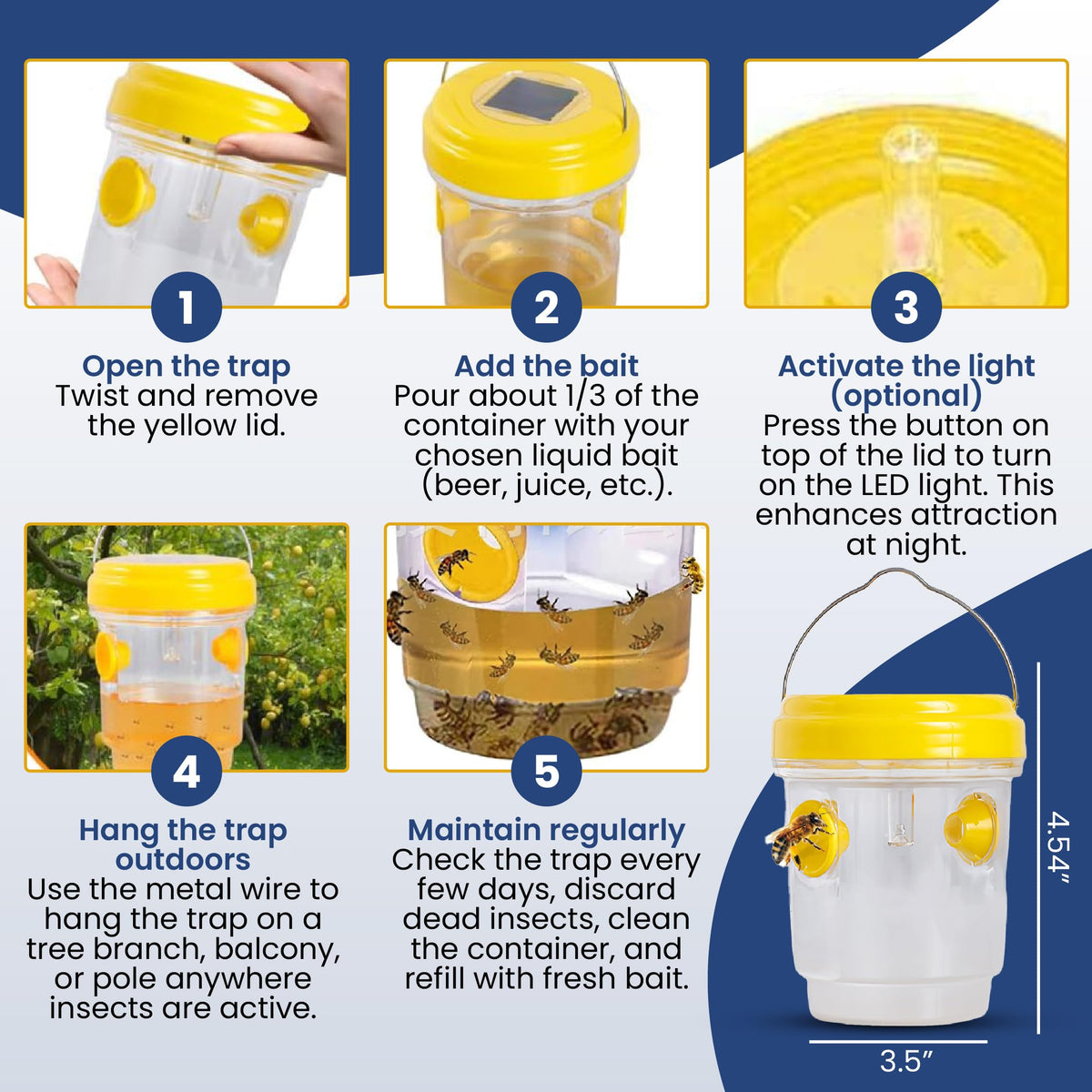 1

Open the trap
Twist and remove the yellow lid.

2

Add the bait
Pour about 1/3 of the container with your chosen liquid bait (beer, juice, etc.).

3

Activate the light (optional)
Press the button on top of the lid to turn on the LED light. This enhances attraction at night.

4

Hang the trap outdoors
Use the metal wire to hang the trap on a tree branch, balcony, or pole anywhere insects are active.

5

Maintain regularly
Check the trap every few days, discard dead insects, clean the container, and refill with fresh bait.

4.54"

3.5"