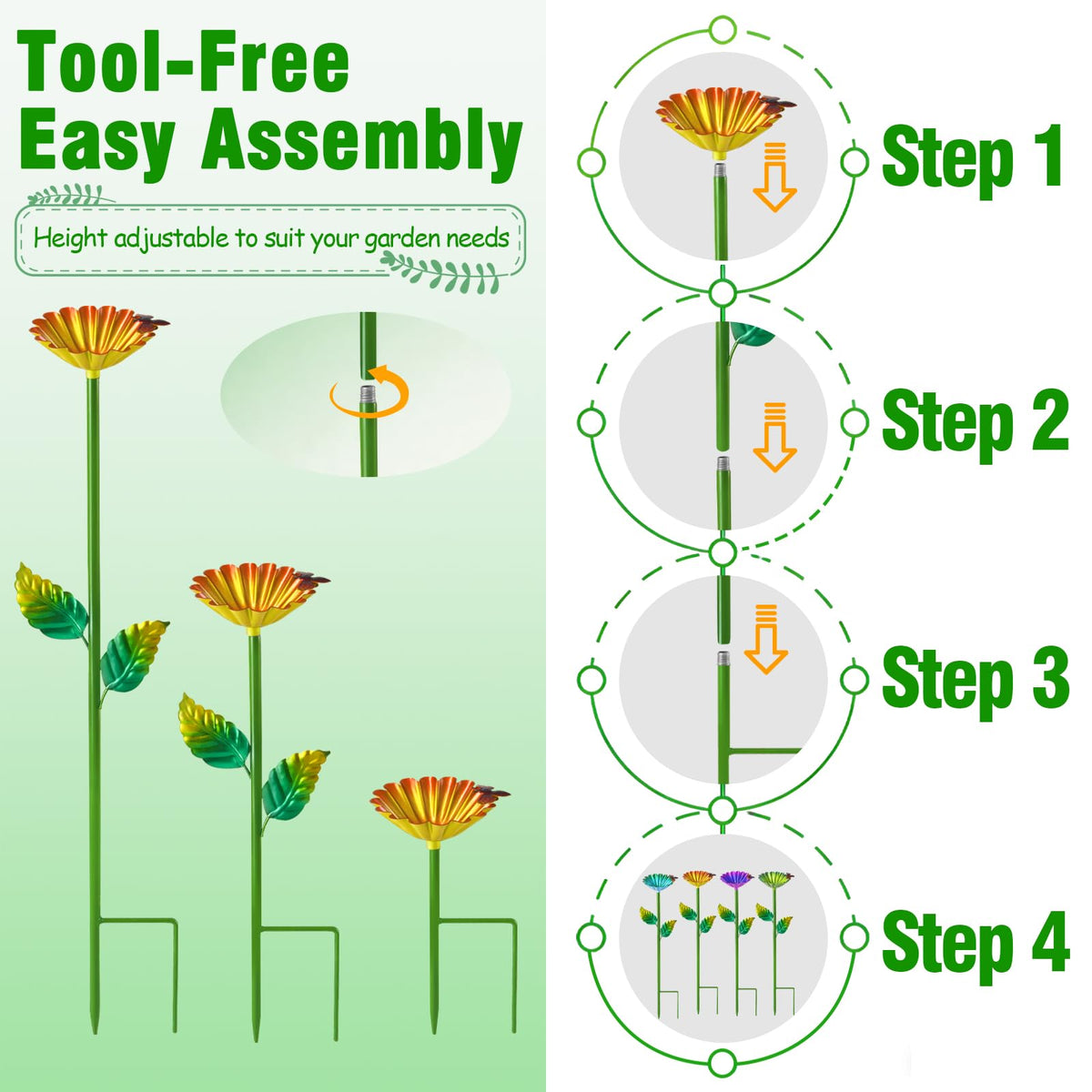 Tool-Free
Easy Assembly

Height adjustable to suit your garden needs

Step 1

Step 2

Step 3

Step 4