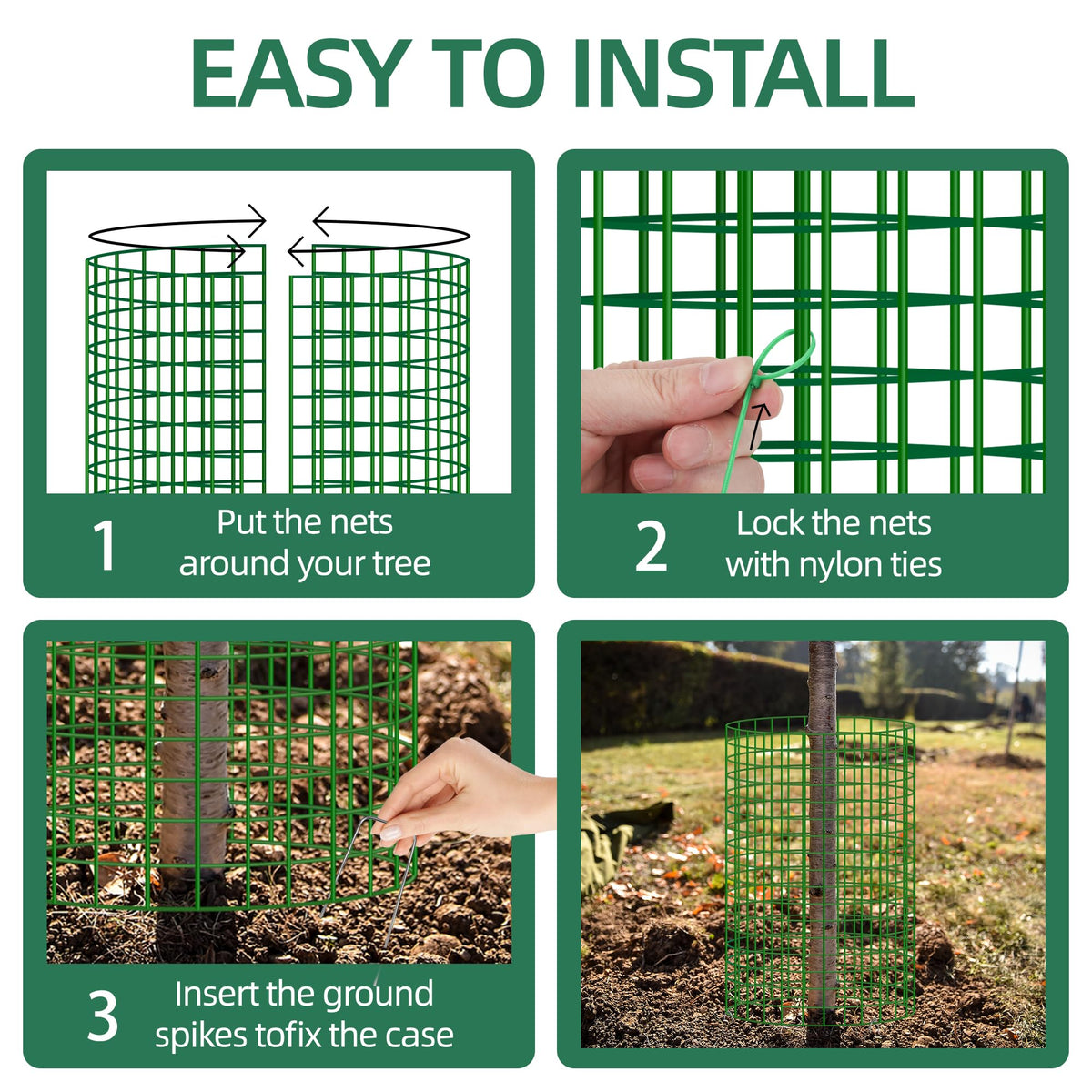 EASY TO INSTALL

1 Put the nets around your tree

2 Lock the nets with nylon ties

3 Insert the ground spikes tofix the case