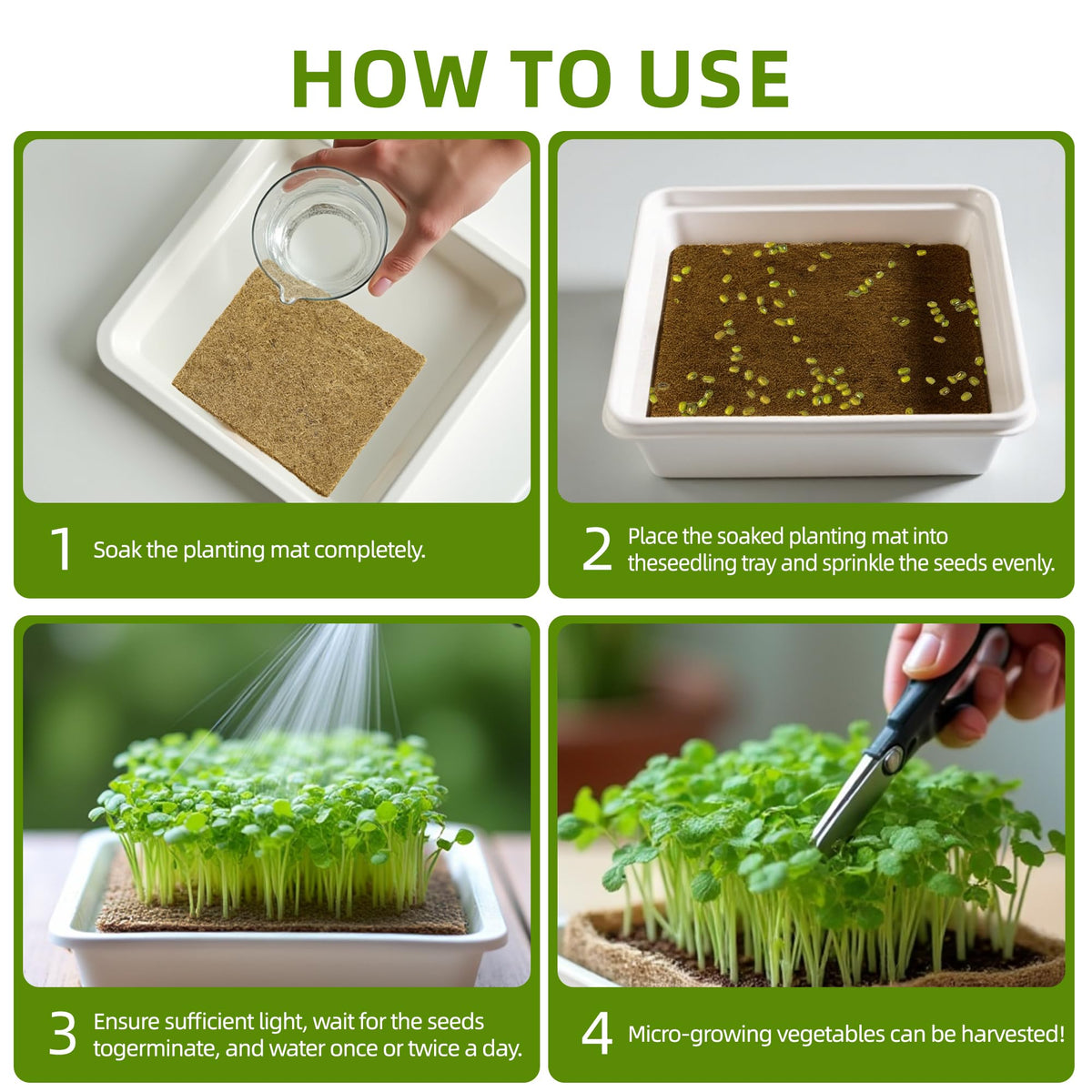 HOW TO USE

1 Soak the planting mat completely.

2 Place the soaked planting mat into theseedling tray and sprinkle the seeds evenly.

3 Ensure sufficient light, wait for the seeds togerminate, and water once or twice a day.

4 Micro-growing vegetables can be harvested!