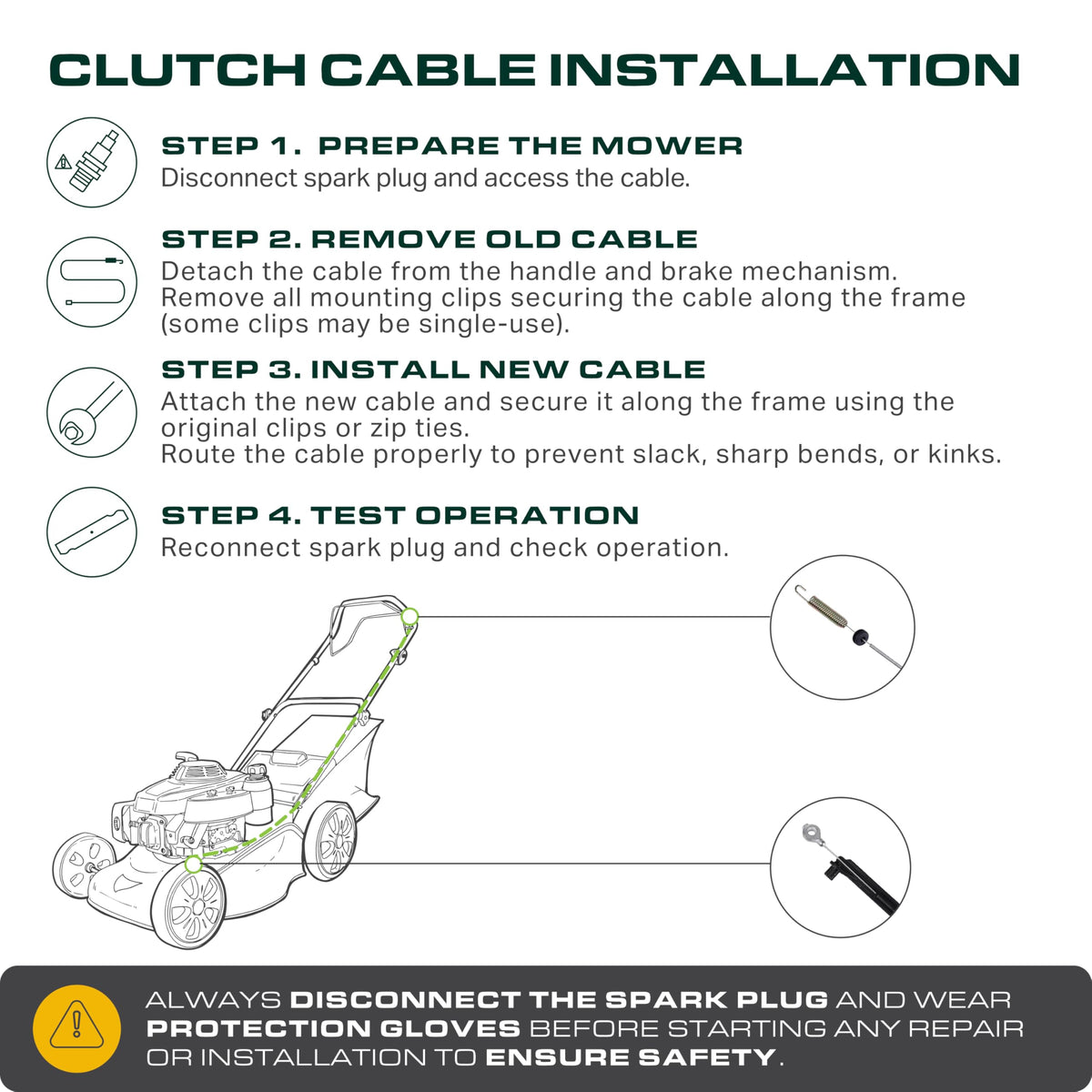 CLUTCH CABLE INSTALLATION

STEP 1. PREPARE THE MOWER
Disconnect spark plug and access the cable.

STEP 2. REMOVE OLD CABLE
Detach the cable from the handle and brake mechanism. Remove all mounting clips securing the cable along the frame (some clips may be single-use).

STEP 3. INSTALL NEW CABLE
Attach the new cable and secure it along the frame using the original clips or zip ties.
Route the cable properly to prevent slack, sharp bends, or kinks.

STEP 4. TEST OPERATION
Reconnect spark plug and check operation.

ALWAYS DISCONNECT THE SPARK PLUG AND WEAR PROTECTION GLOVES BEFORE STARTING ANY REPAIR OR INSTALLATION TO ENSURE SAFETY.