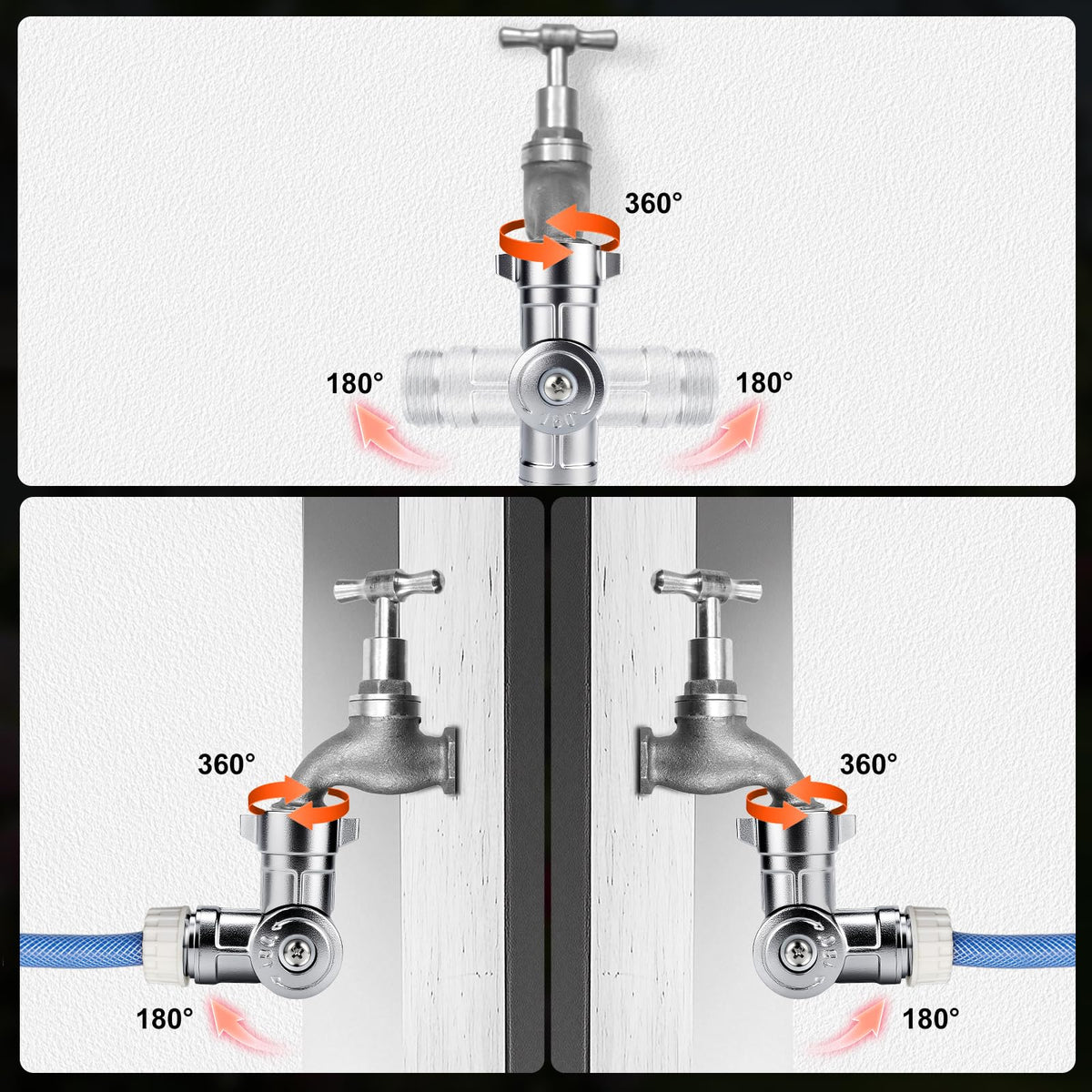 360°

180°

180°

360°

180°

360°

180°