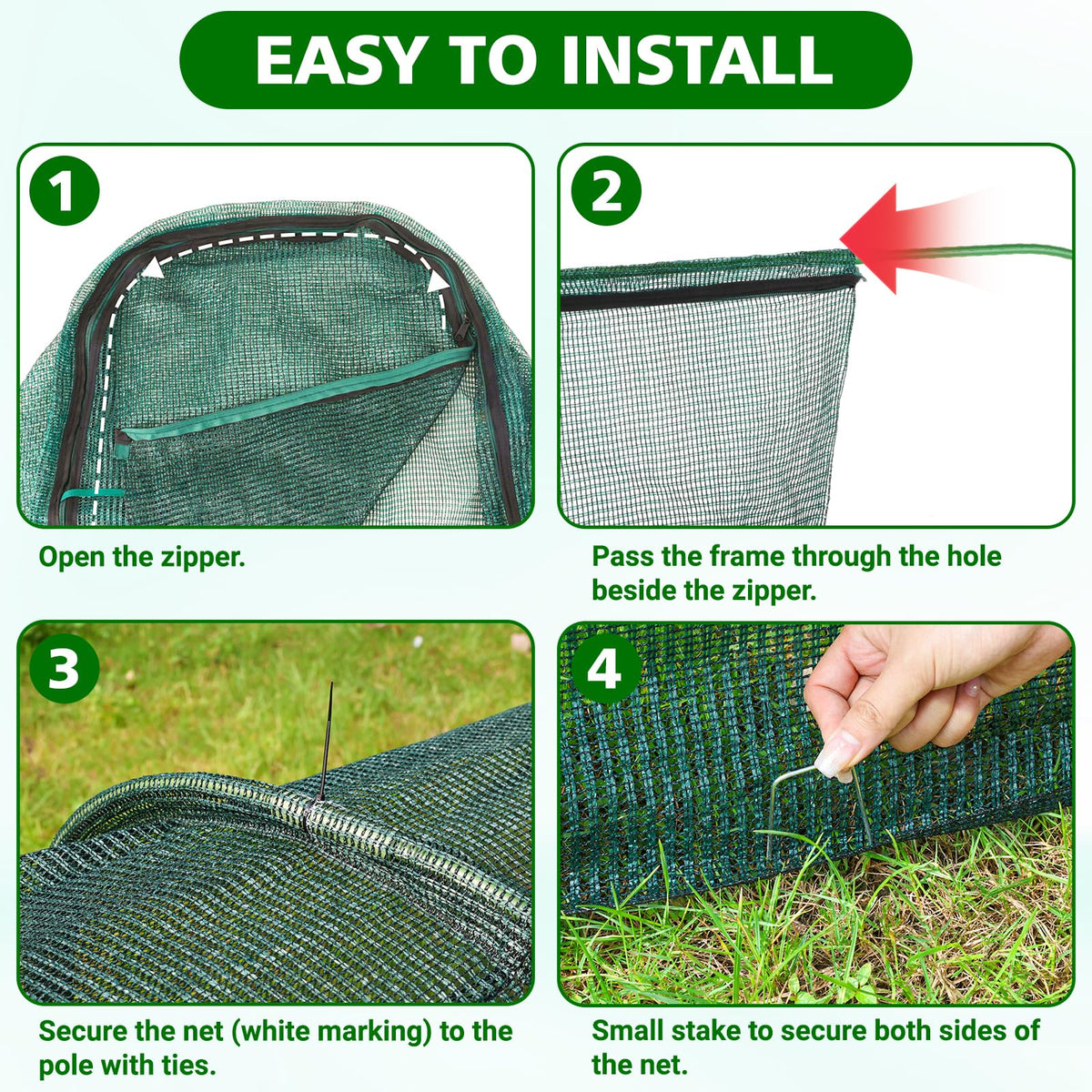 EASY TO INSTALL

1

Open the zipper.

2

Pass the frame through the hole beside the zipper.

3

Secure the net (white marking) to the pole with ties.

4

Small stake to secure both sides of the net.