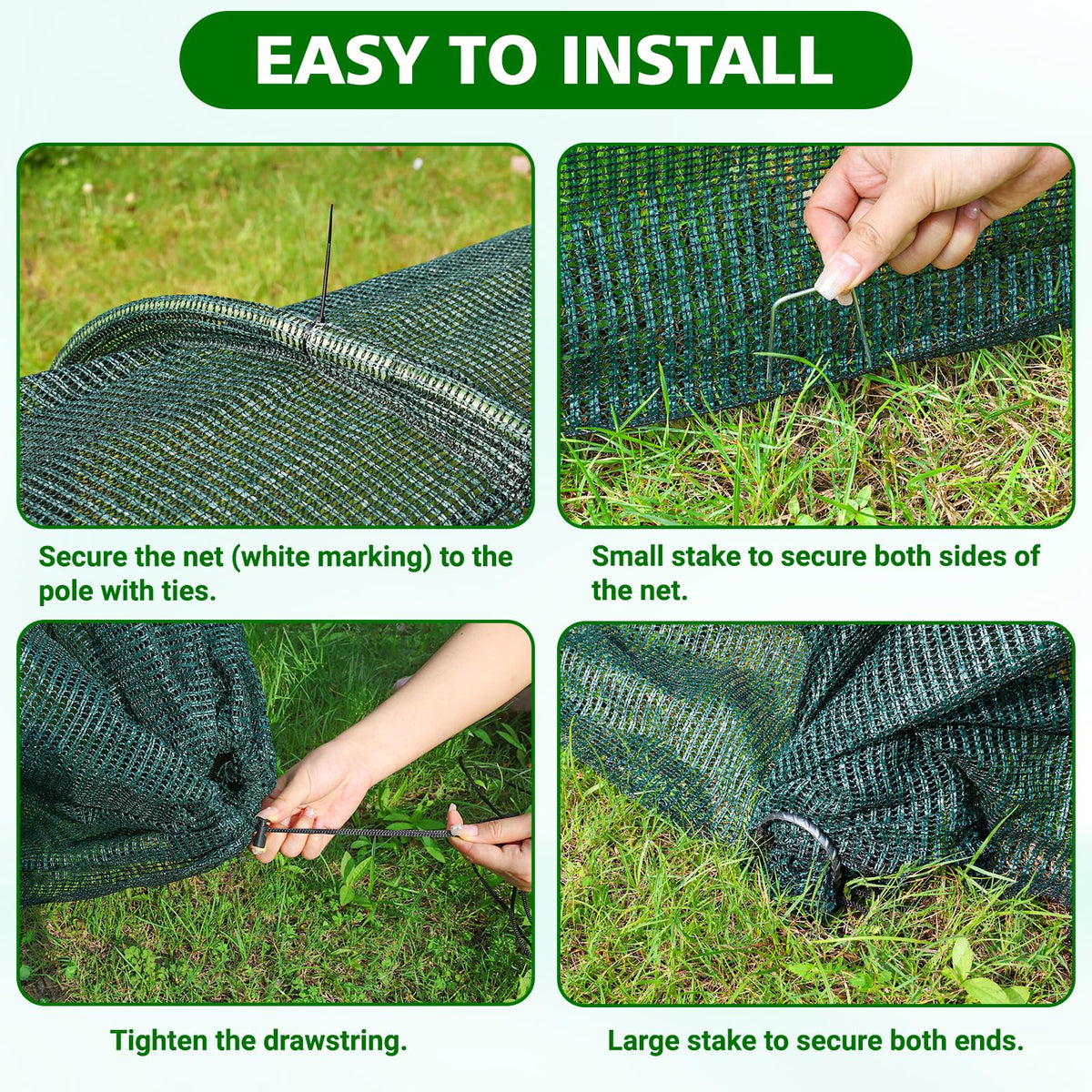 EASY TO INSTALL

Secure the net (white marking) to the pole with ties.

Small stake to secure both sides of the net.

Tighten the drawstring.

Large stake to secure both ends.