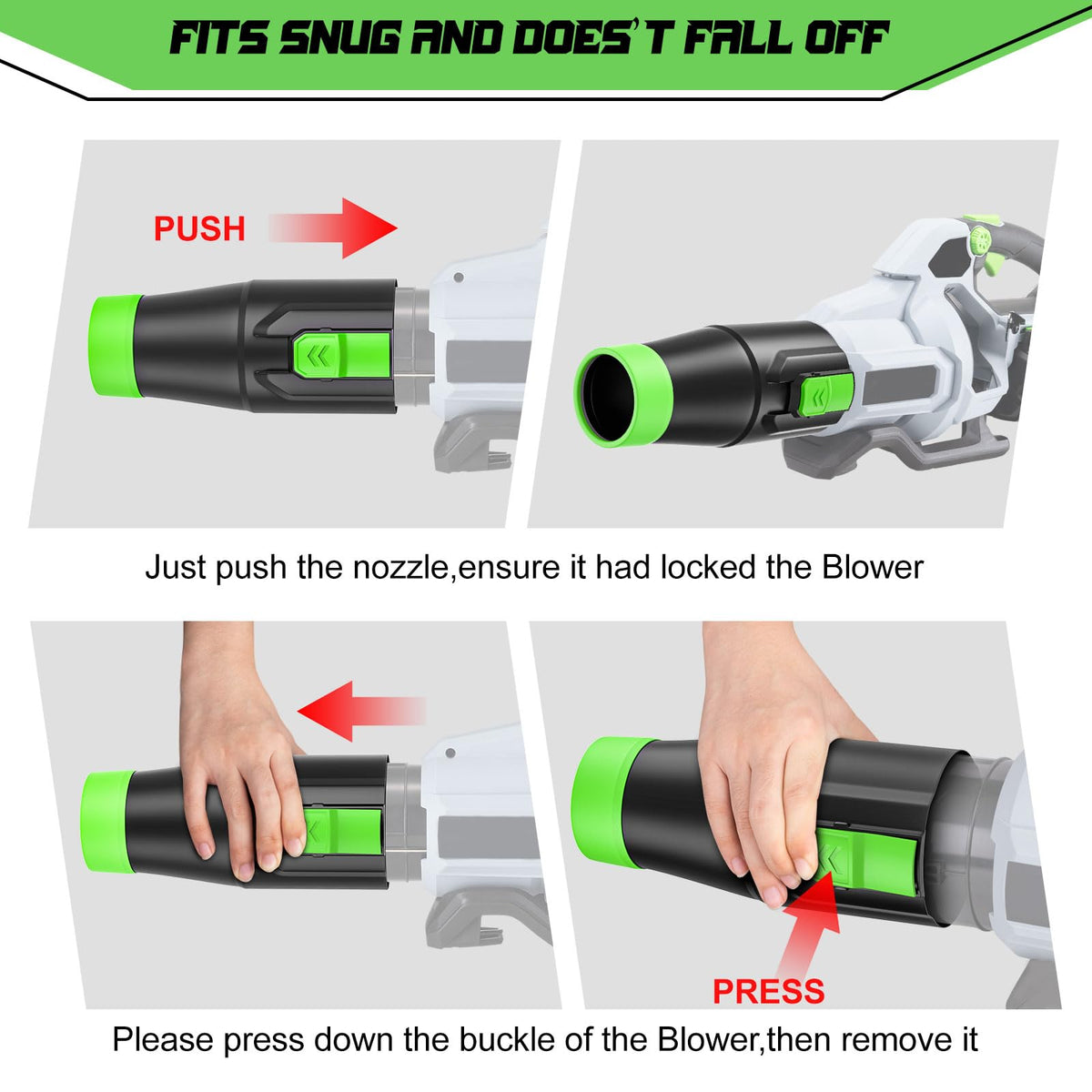 FITS SNUG AND DOES'T FALL OFF

PUSH

Just push the nozzle,ensure it had locked the Blower

PRESS

Please press down the buckle of the Blower,then remove it