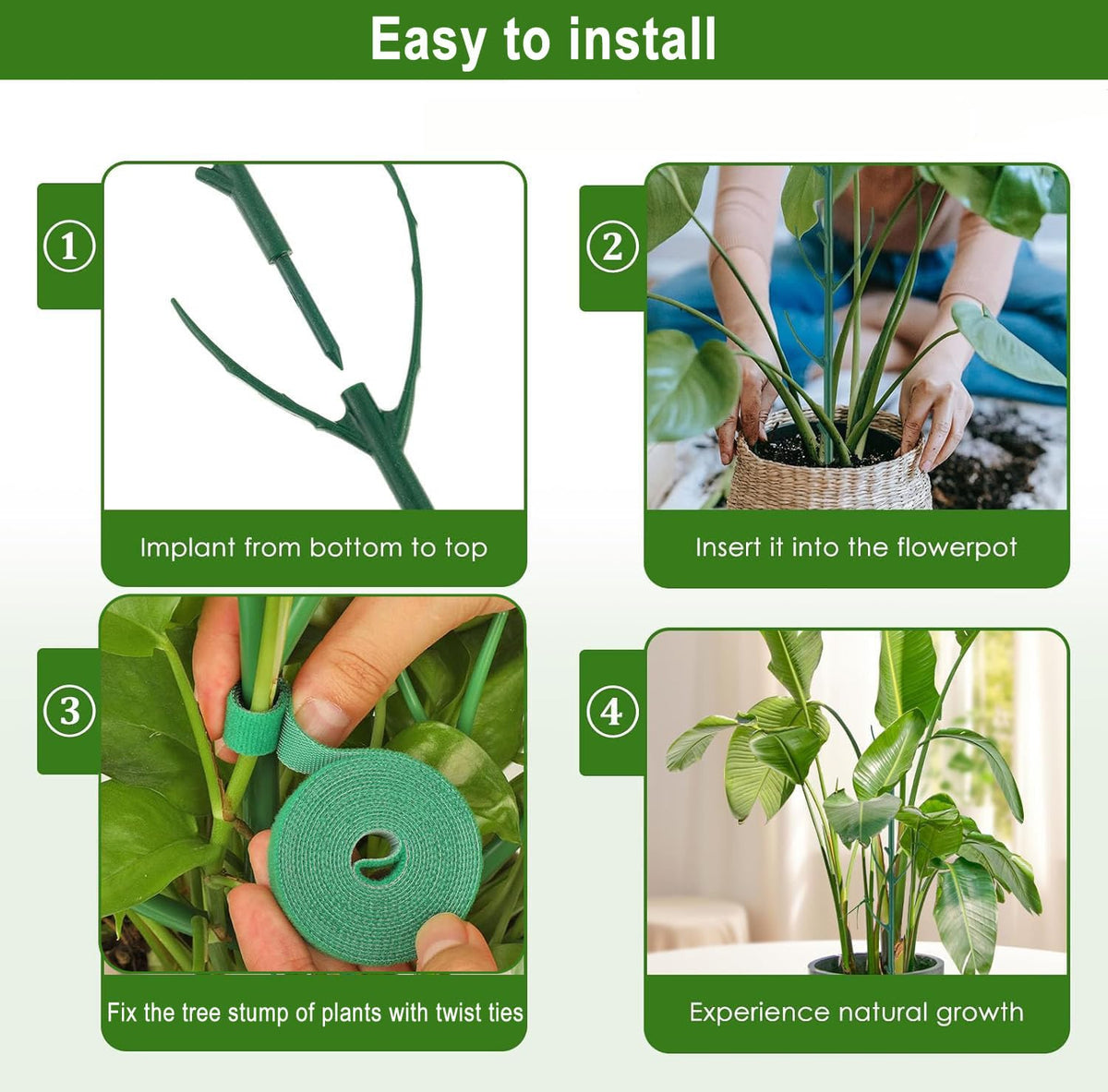 Easy to install

1
Implant from bottom to top

2
Insert it into the flowerpot

3
Fix the tree stump of plants with twist ties

4
Experience natural growth