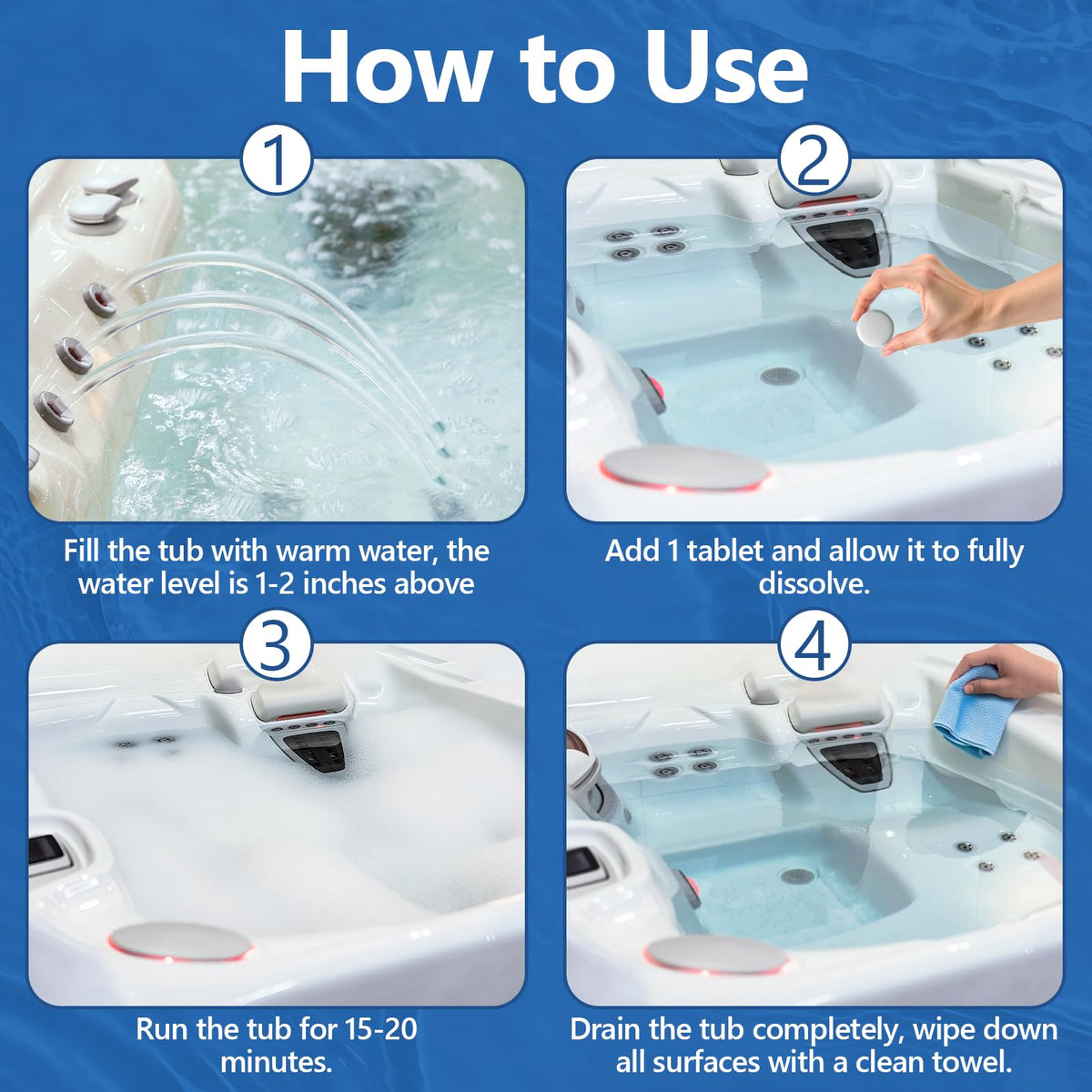 How to Use

1

Fill the tub with warm water, the water level is 1-2 inches above

2

Add 1 tablet and allow it to fully dissolve.

3

Run the tub for 15-20 minutes.

4

Drain the tub completely, wipe down all surfaces with a clean towel.