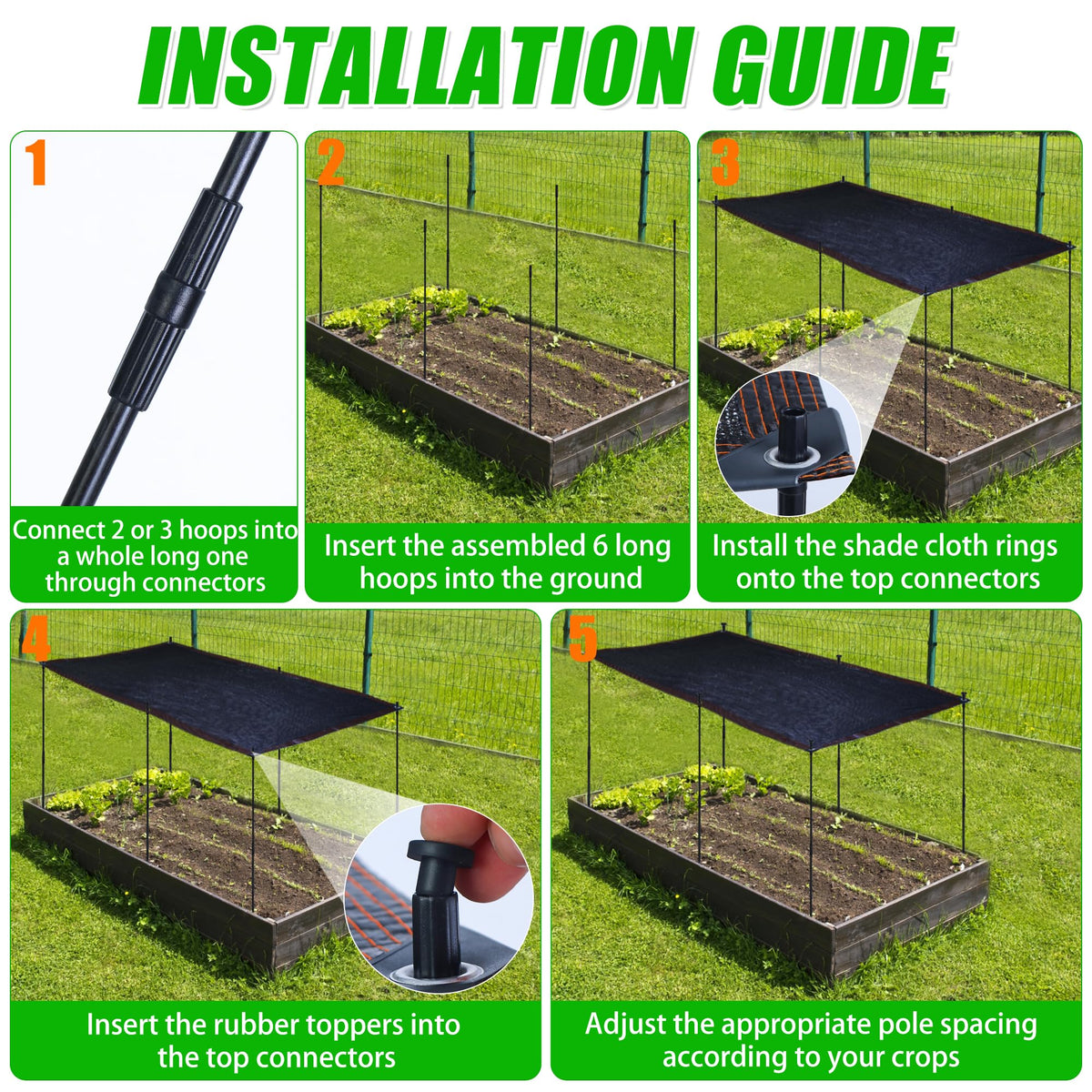 INSTALLATION GUIDE

1

Connect 2 or 3 hoops into a whole long one through connectors

2

Insert the assembled 6 long hoops into the ground

3

Install the shade cloth rings onto the top connectors

4

Insert the rubber toppers into the top connectors

5

Adjust the appropriate pole spacing according to your crops