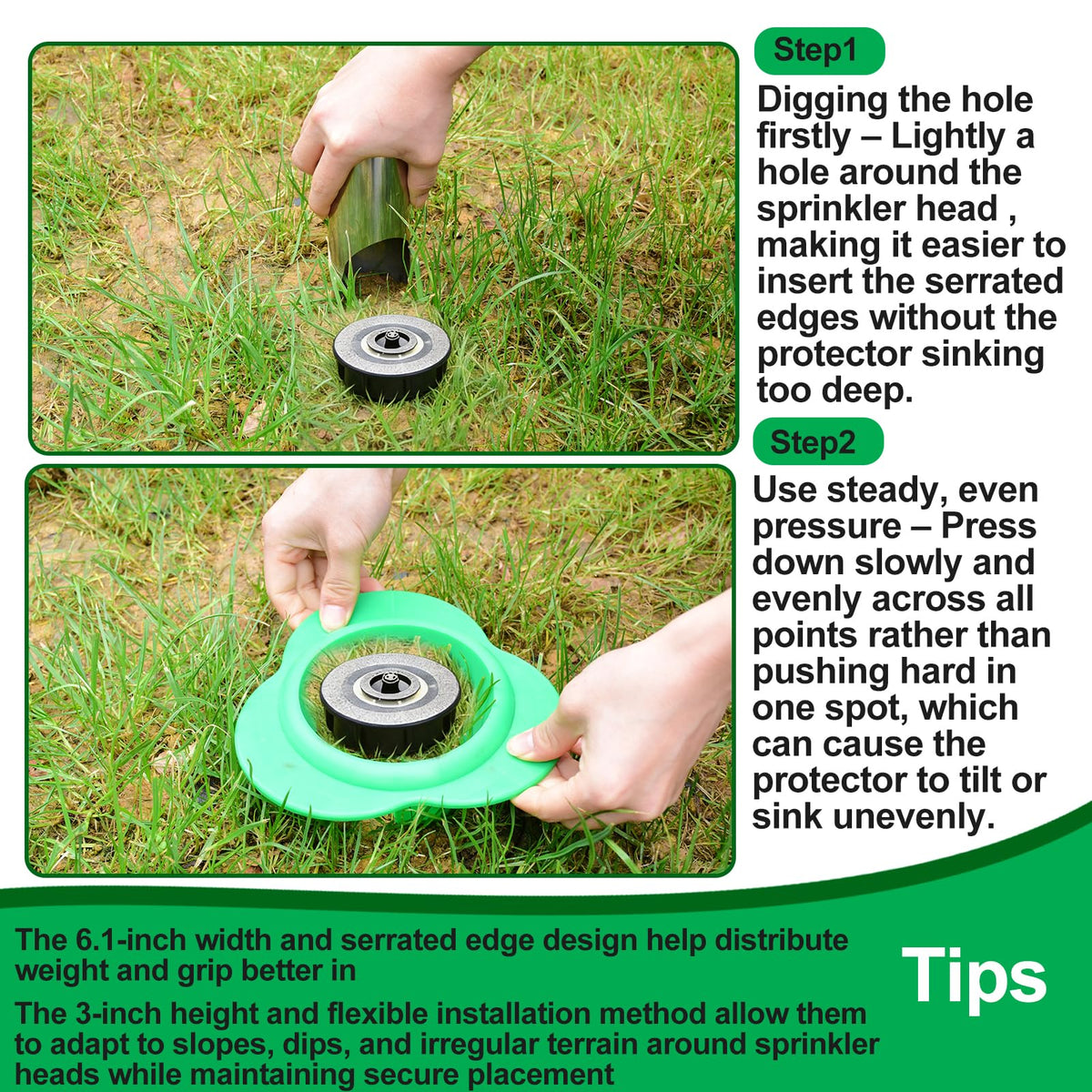 Step1

Digging the hole firstly – Lightly a hole around the sprinkler head , making it easier to insert the serrated edges without the protector sinking too deep.

Step2

Use steady, even pressure – Press down slowly and evenly across all points rather than pushing hard in one spot, which can cause the protector to tilt or sink unevenly.

The 6.1-inch width and serrated edge design help distribute weight and grip better in

The 3-inch height and flexible installation method allow them to adapt to slopes, dips, and irregular terrain around sprinkler heads while maintaining secure placement

Tips