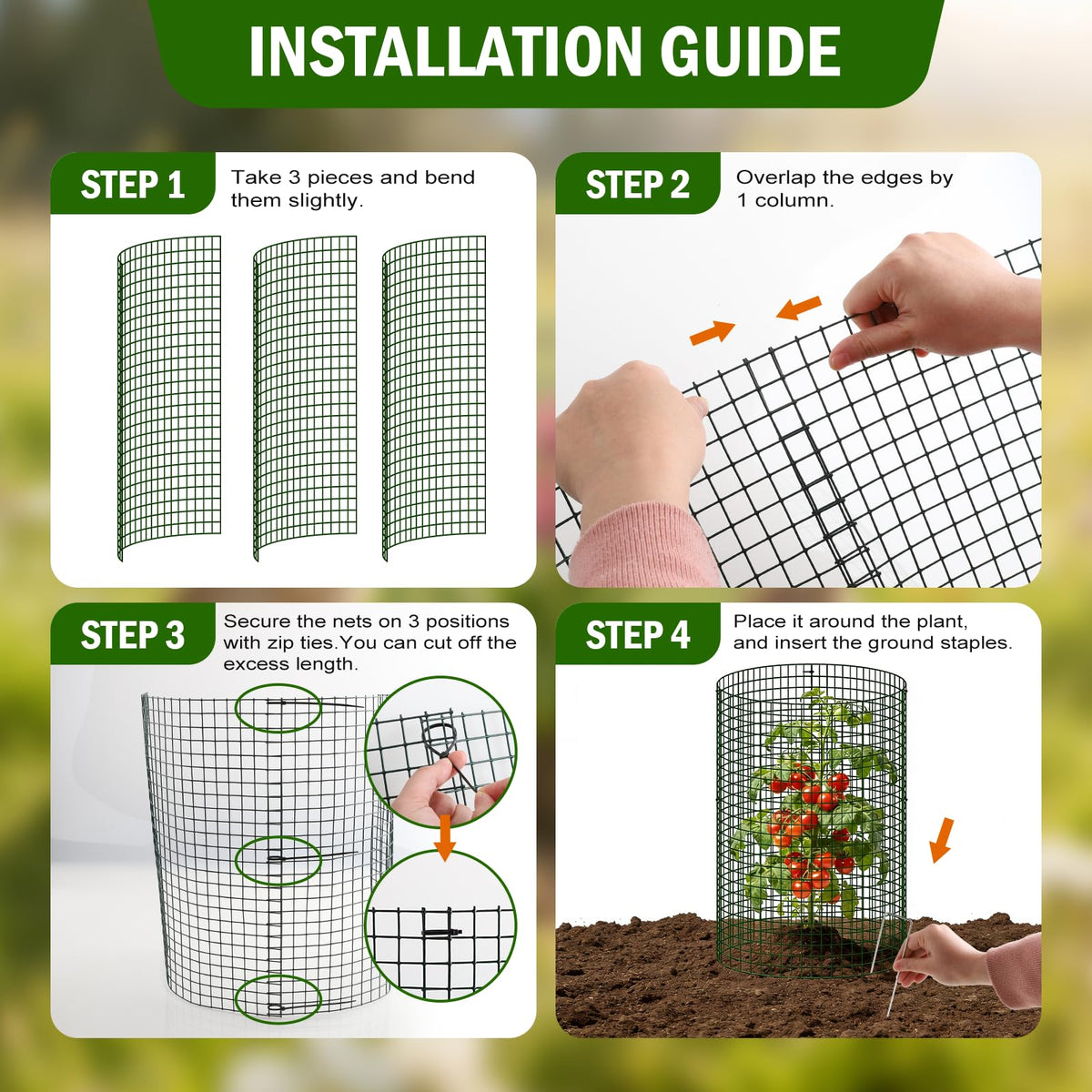 INSTALLATION GUIDE

STEP 1
Take 3 pieces and bend them slightly.

STEP 2
Overlap the edges by 1 column.

STEP 3
Secure the nets on 3 positions with zip ties.You can cut off the excess length.

STEP 4
Place it around the plant, and insert the ground staples.