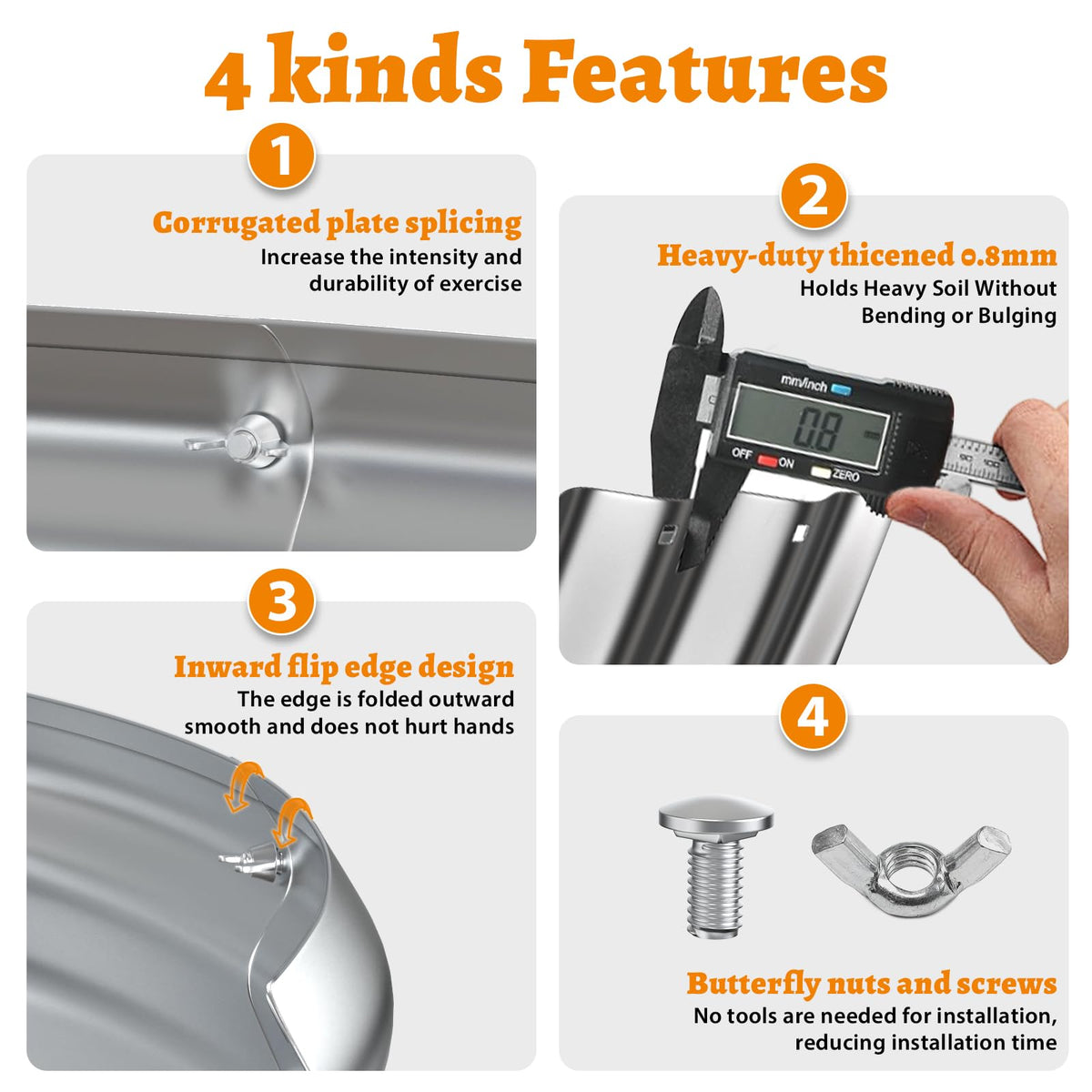 4 kinds Features

1

Corrugated plate splicing

Increase the intensity and durability of exercise

2

Heavy-duty thicened 0.8mm

Holds Heavy Soil Without Bending or Bulging

mm/inch

0.8

OFF ON ZERO

3

Inward flip edge design

The edge is folded outward smooth and does not hurt hands

4

Butterfly nuts and screws

No tools are needed for installation, reducing installation time