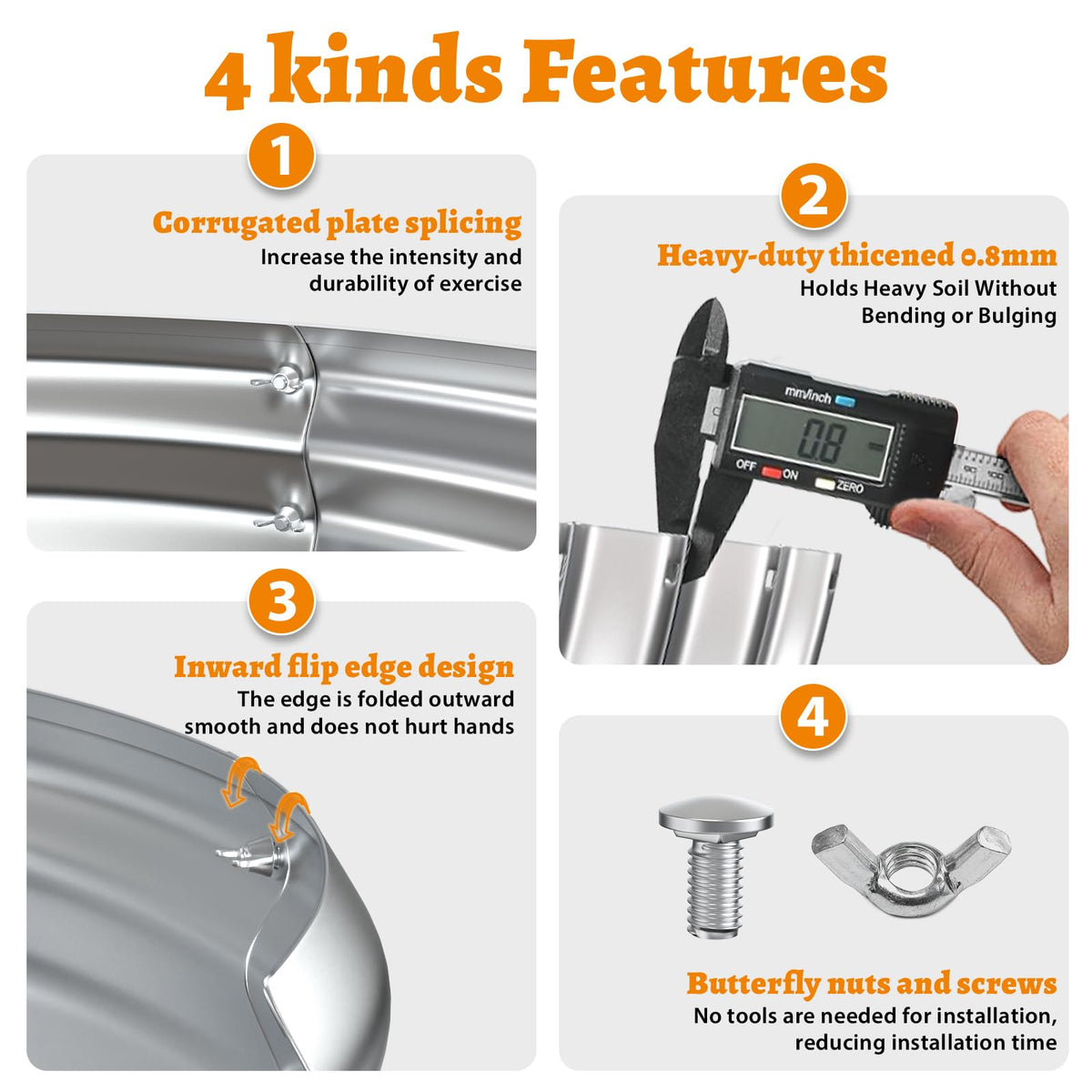 4 kinds Features

1

Corrugated plate splicing

Increase the intensity and durability of exercise

2

Heavy-duty thicened 0.8mm

Holds Heavy Soil Without Bending or Bulging

mm/inch

0.8

OFF ON ZERO

3

Inward flip edge design

The edge is folded outward smooth and does not hurt hands

4

Butterfly nuts and screws

No tools are needed for installation, reducing installation time