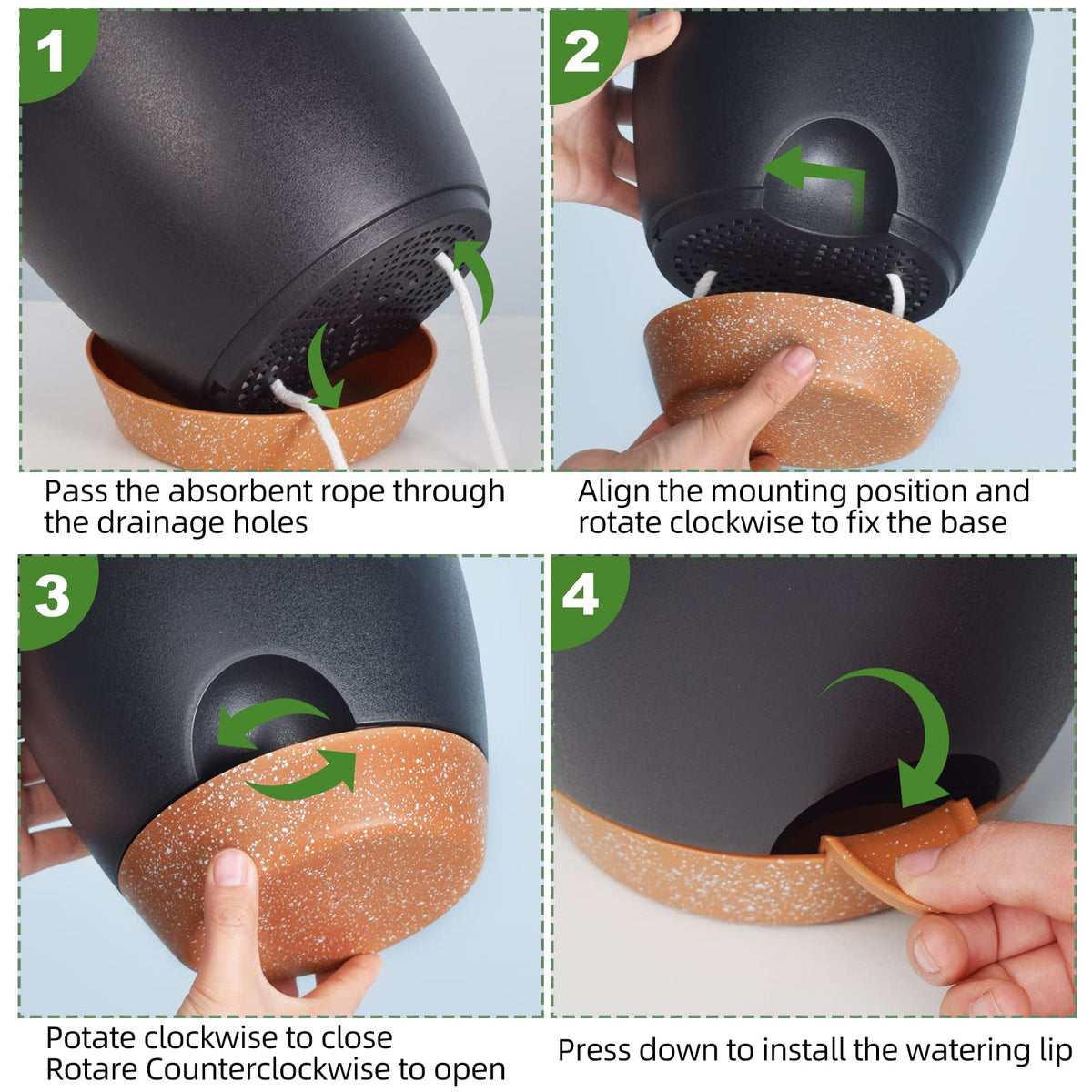 1

Pass the absorbent rope through the drainage holes

2

Align the mounting position and rotate clockwise to fix the base

3

Potate clockwise to close
Rotare Counterclockwise to open

4

Press down to install the watering lip