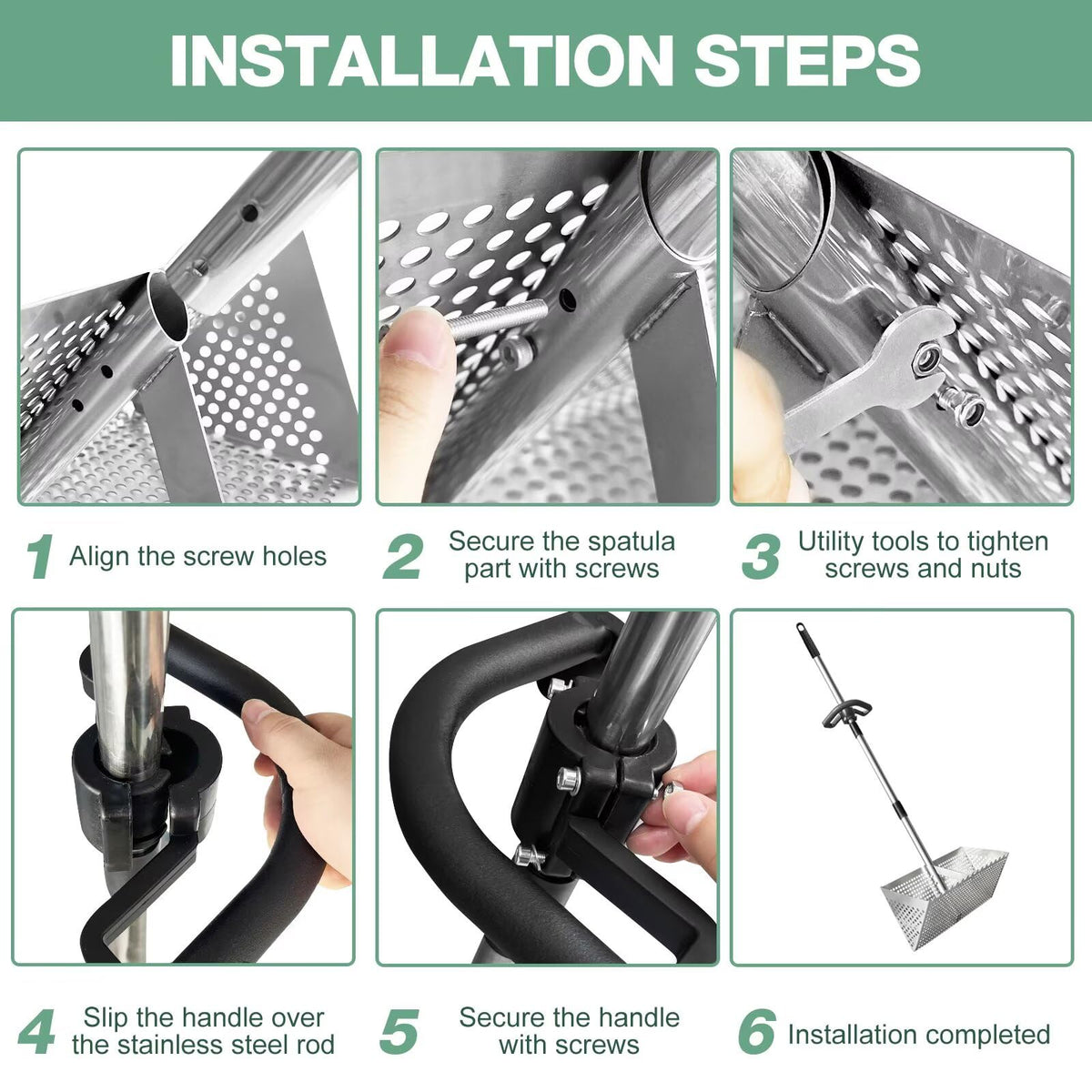 INSTALLATION STEPS

1 Align the screw holes

2 Secure the spatula part with screws

3 Utility tools to tighten screws and nuts

4 Slip the handle over the stainless steel rod

5 Secure the handle with screws

6 Installation completed