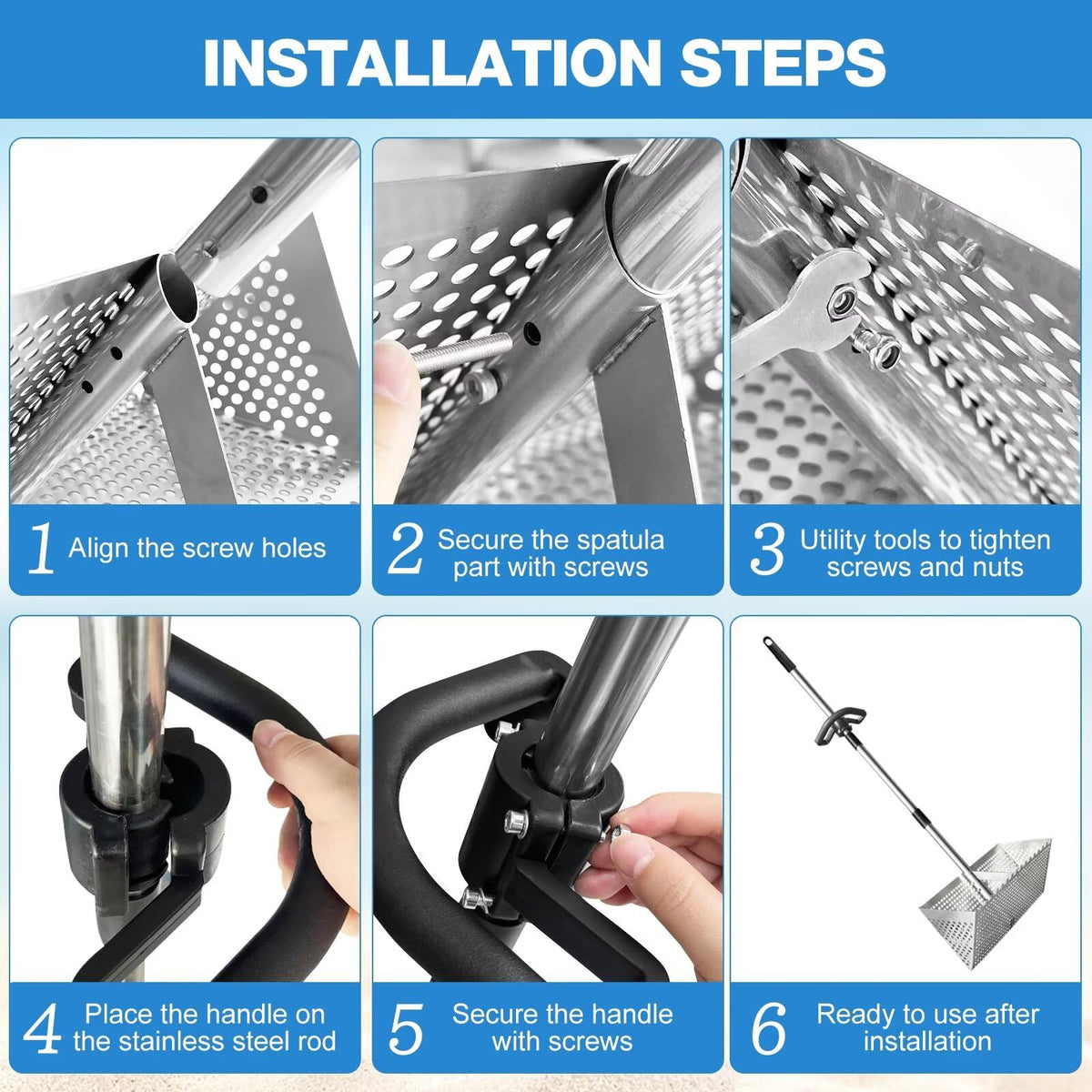 INSTALLATION STEPS

1 Align the screw holes

2 Secure the spatula part with screws

3 Utility tools to tighten screws and nuts

4 Place the handle on the stainless steel rod

5 Secure the handle with screws

6 Ready to use after installation