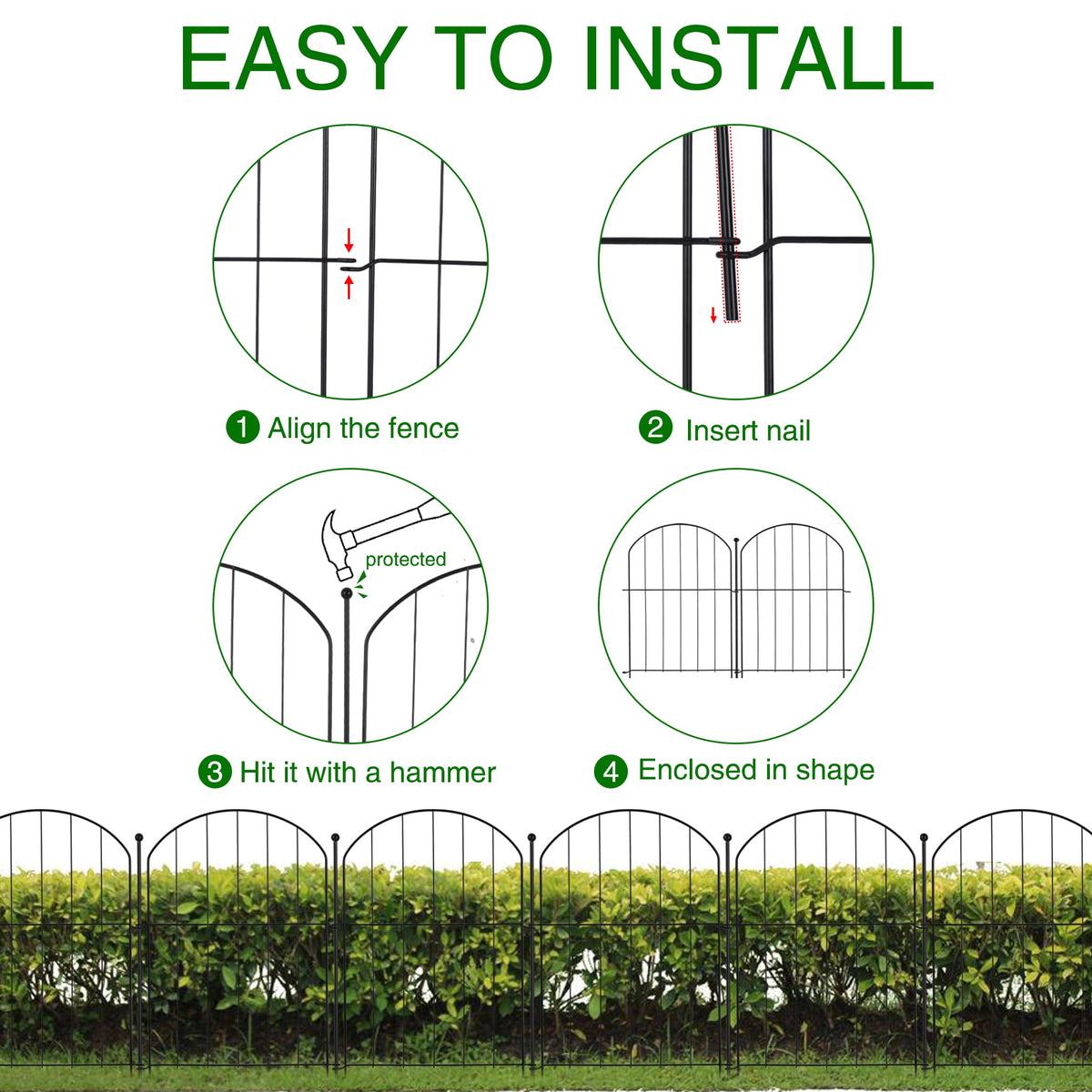 EASY TO INSTALL

1 Align the fence

2 Insert nail

protected

3 Hit it with a hammer

4 Enclosed in shape