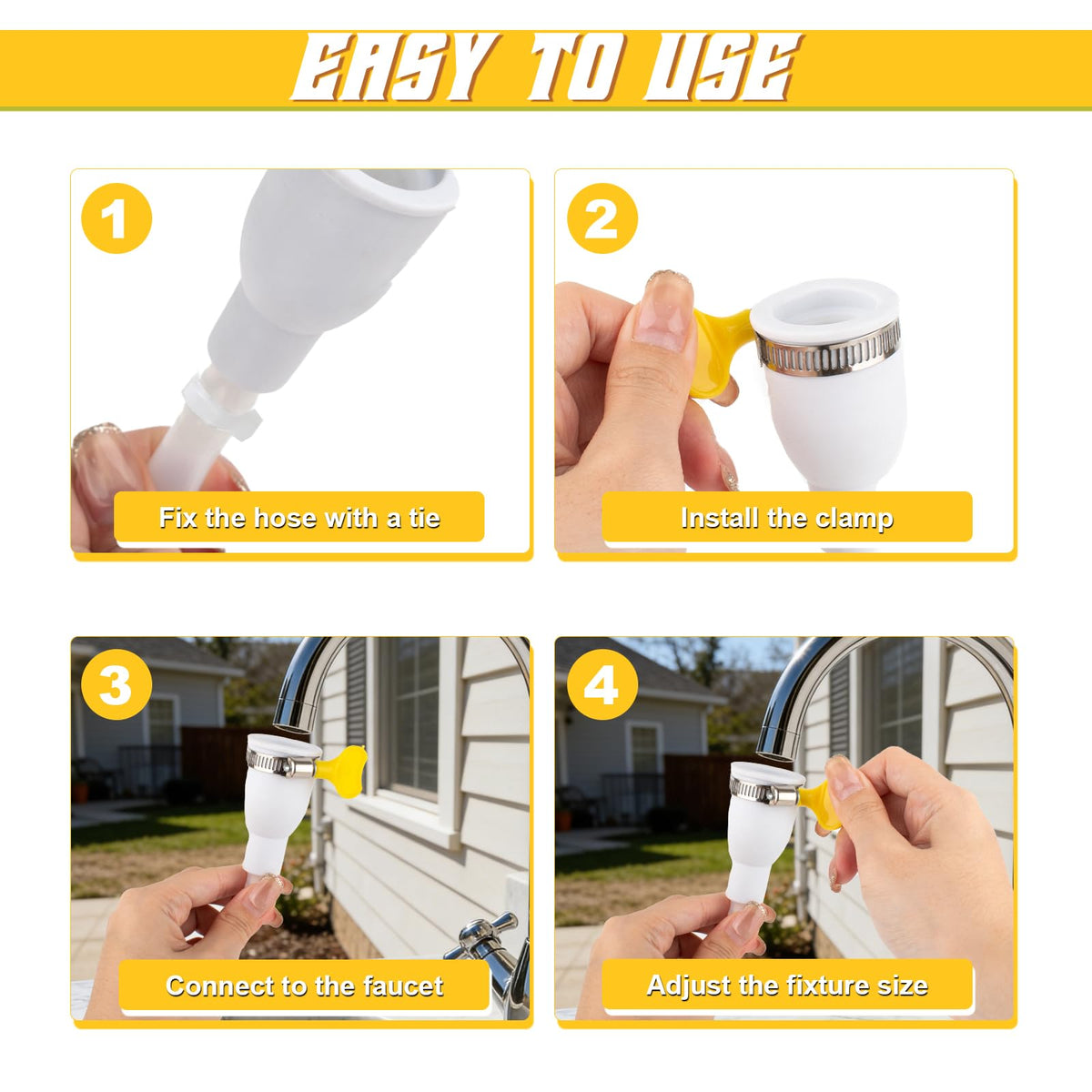 EASY TO USE

1

Fix the hose with a tie

2

Install the clamp

3

Connect to the faucet

4

Adjust the fixture size