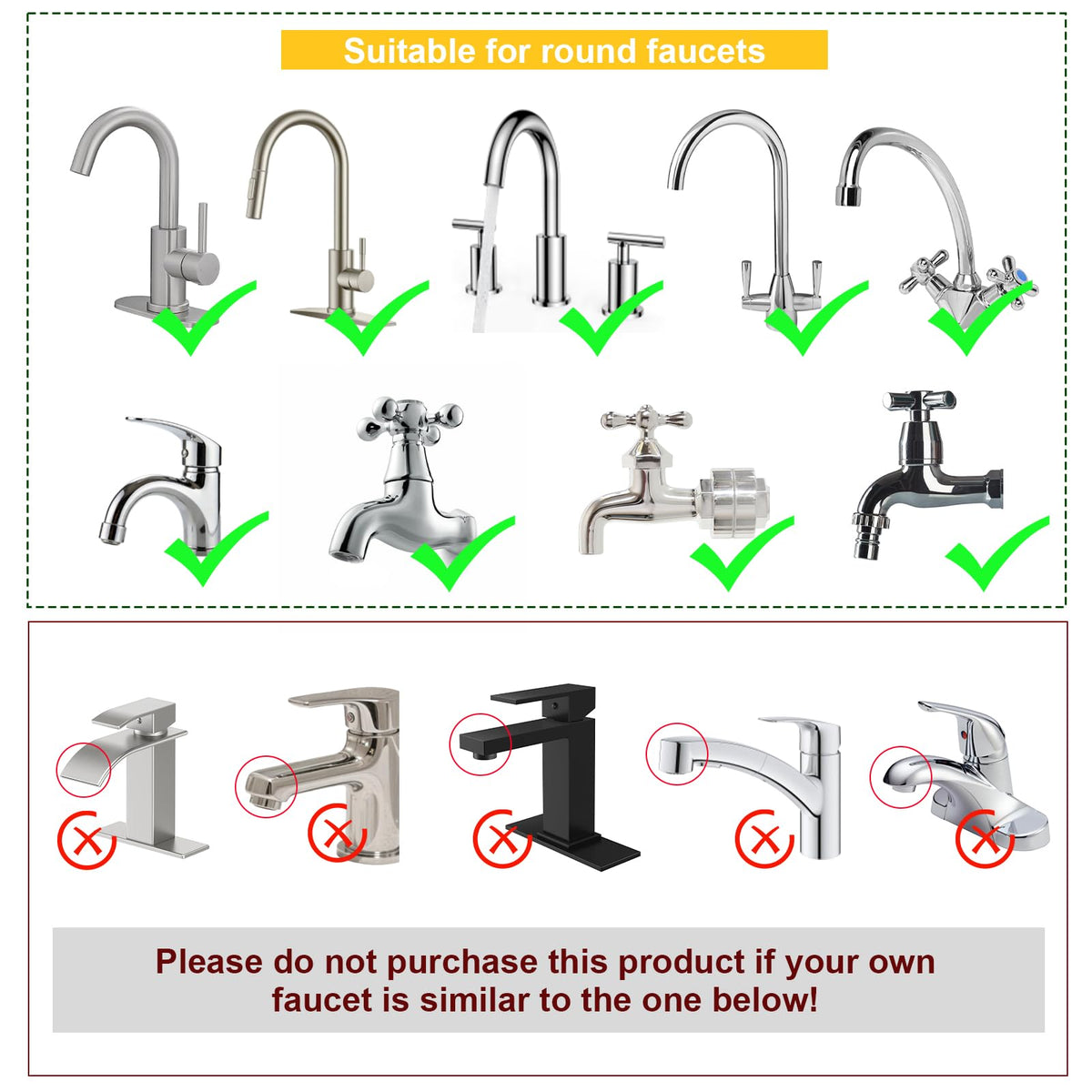 Suitable for round faucets

Please do not purchase this product if your own faucet is similar to the one below!