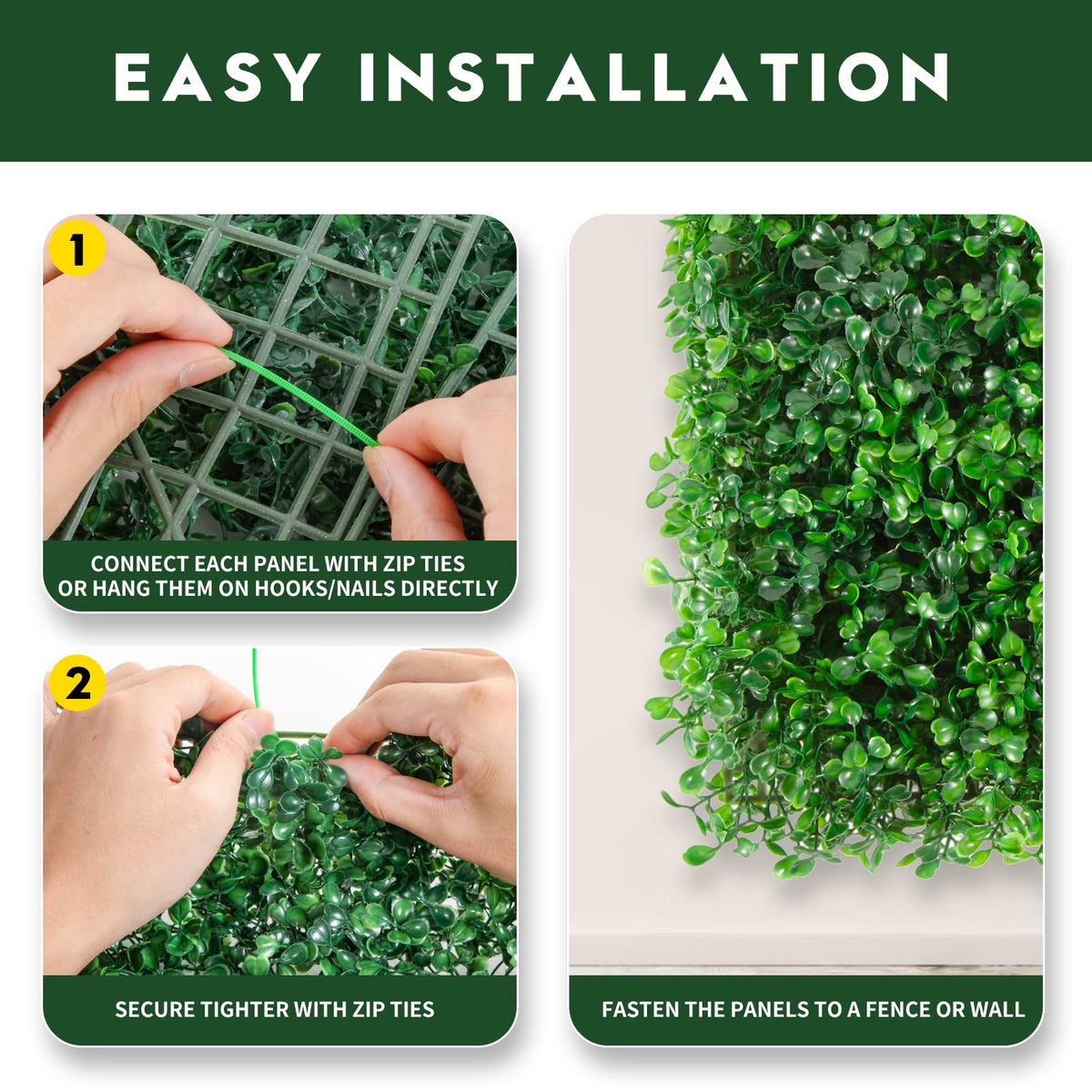 EASY INSTALLATION

1

CONNECT EACH PANEL WITH ZIP TIES OR HANG THEM ON HOOKS/NAILS DIRECTLY

2

SECURE TIGHTER WITH ZIP TIES

FASTEN THE PANELS TO A FENCE OR WALL