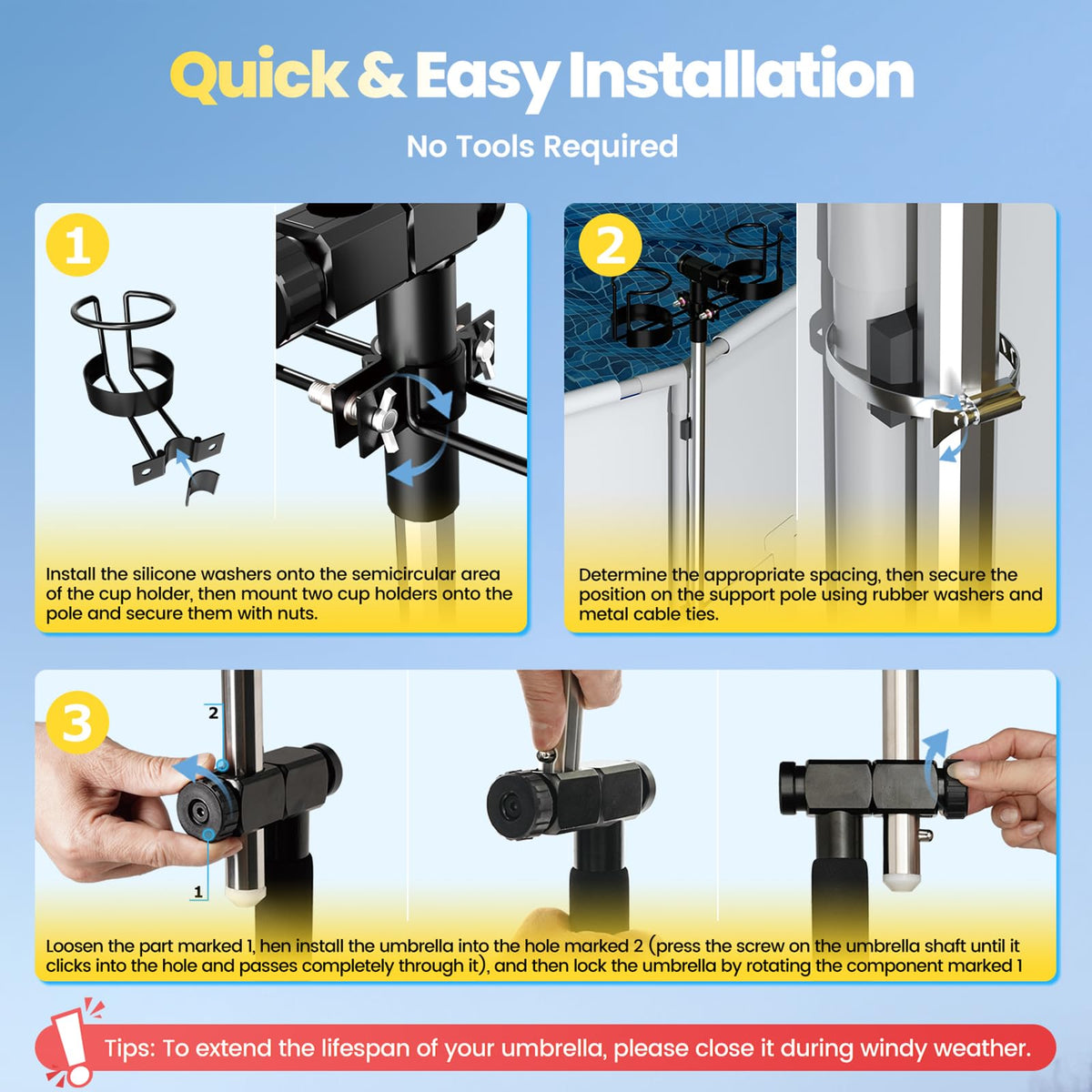 Quick & Easy Installation

No Tools Required

1

Install the silicone washers onto the semicircular area of the cup holder, then mount two cup holders onto the pole and secure them with nuts.

2

Determine the appropriate spacing, then secure the position on the support pole using rubber washers and metal cable ties.

3

2

1

Loosen the part marked 1, hen install the umbrella into the hole marked 2 (press the screw on the umbrella shaft until it clicks into the hole and passes completely through it), and then lock the umbrella by rotating the component marked 1

Tips: To extend the lifespan of your umbrella, please close it during windy weather.