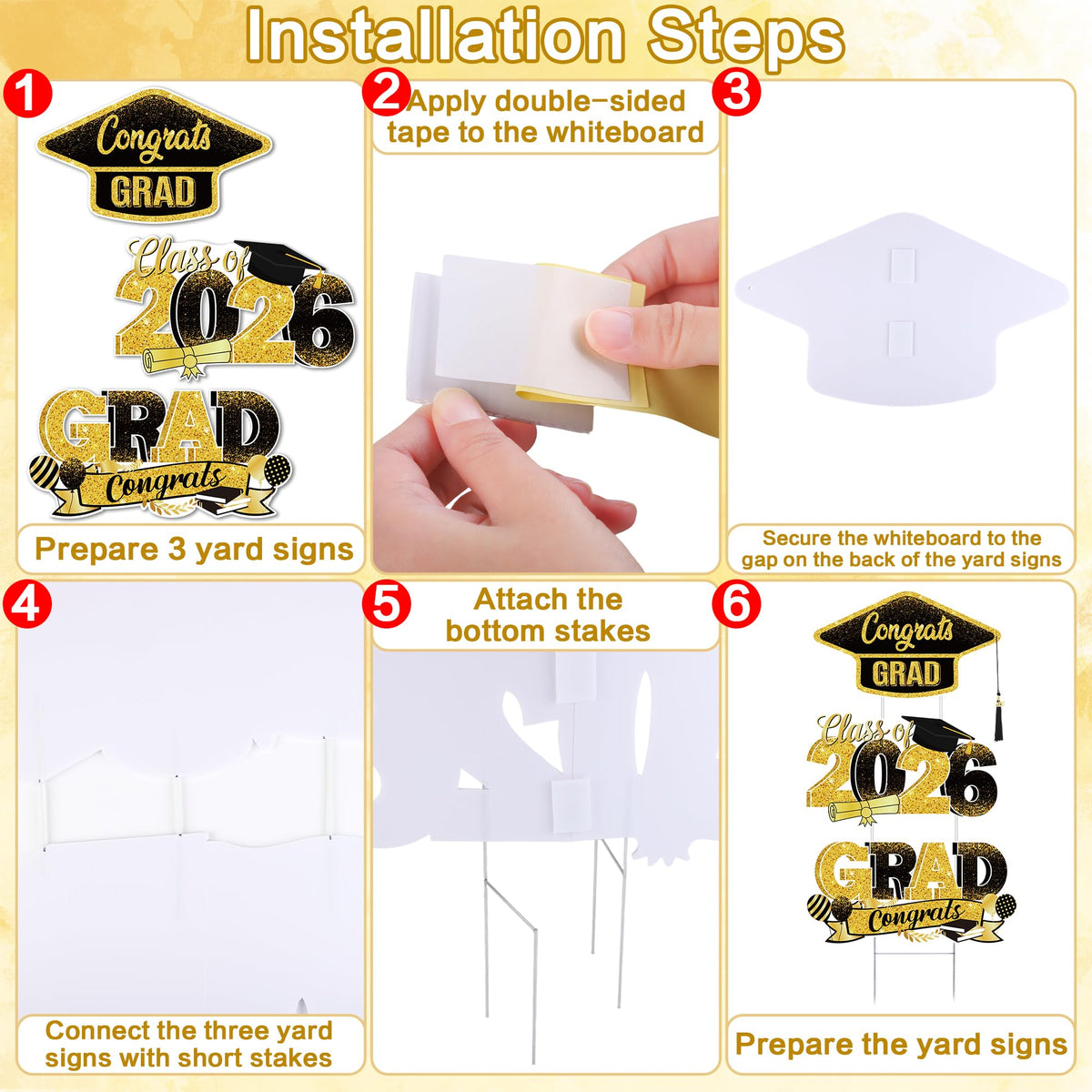 Installation Steps

1

Congrats
GRAD

Class of
2026

GRAD
Congrats

Prepare 3 yard signs

2 Apply double-sided tape to the whiteboard

3

Secure the whiteboard to the gap on the back of the yard signs

4

Connect the three yard signs with short stakes

5 Attach the bottom stakes

6

Congrats
GRAD

Class of
2026

GRAD
Congrats

Prepare the yard signs