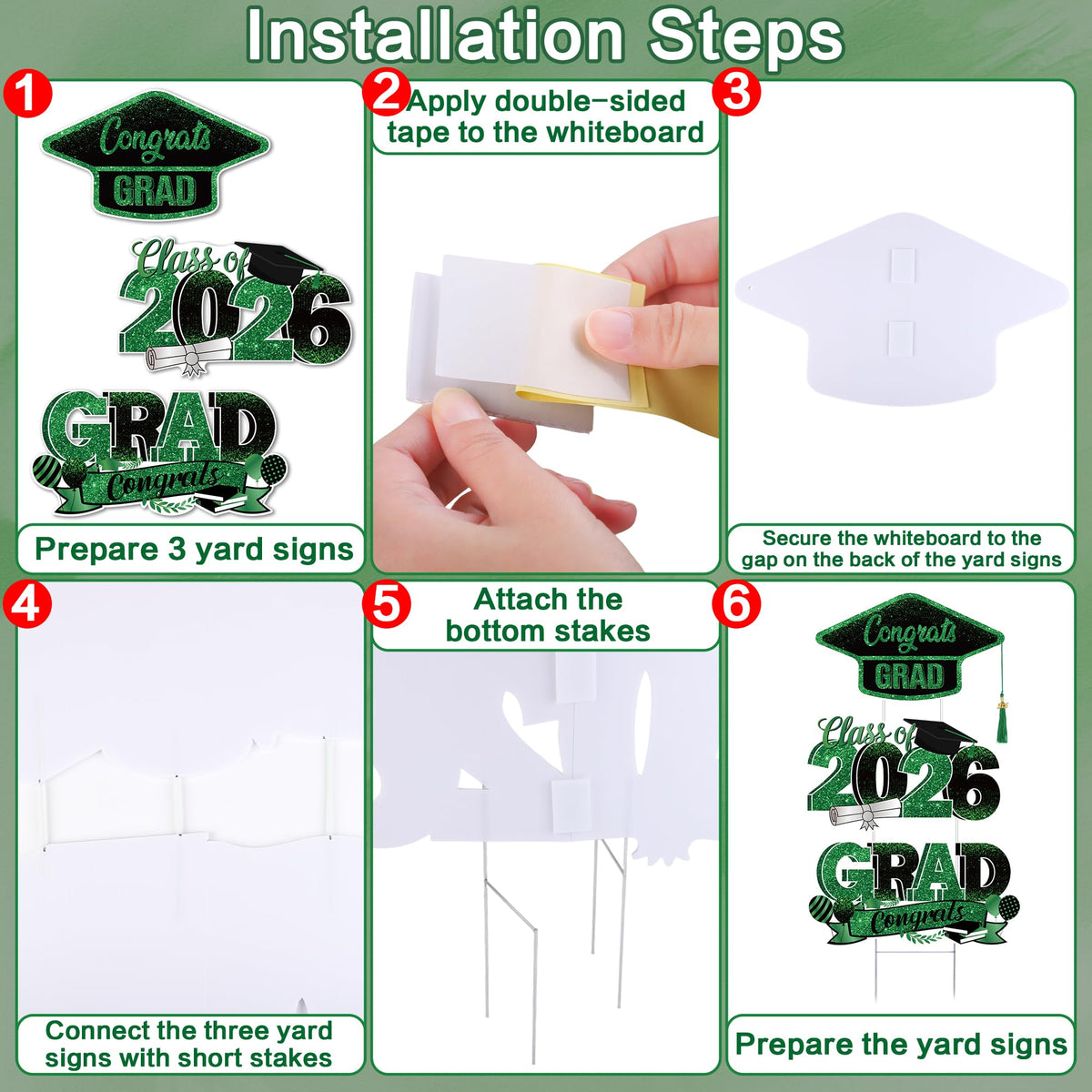 Installation Steps

1

Congrats
GRAD

Class of
2026

GRAD
Congrats

Prepare 3 yard signs

2 Apply double-sided tape to the whiteboard

3

Secure the whiteboard to the gap on the back of the yard signs

4

Connect the three yard signs with short stakes

5 Attach the bottom stakes

6

Congrats
GRAD

Class of
2026

GRAD
Congrats

Prepare the yard signs