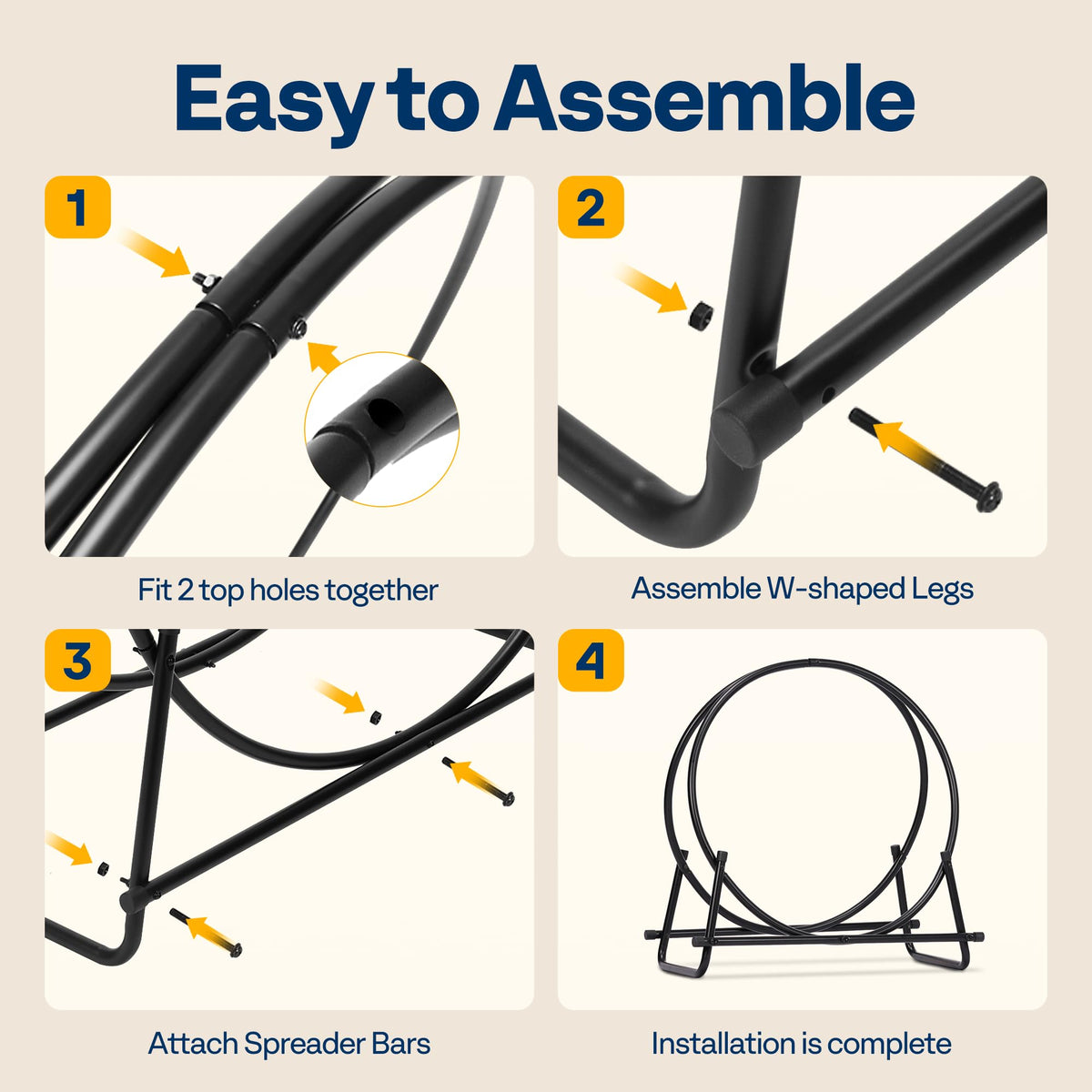 Easy to Assemble

1

Fit 2 top holes together

2

Assemble W-shaped Legs

3

Attach Spreader Bars

4

Installation is complete