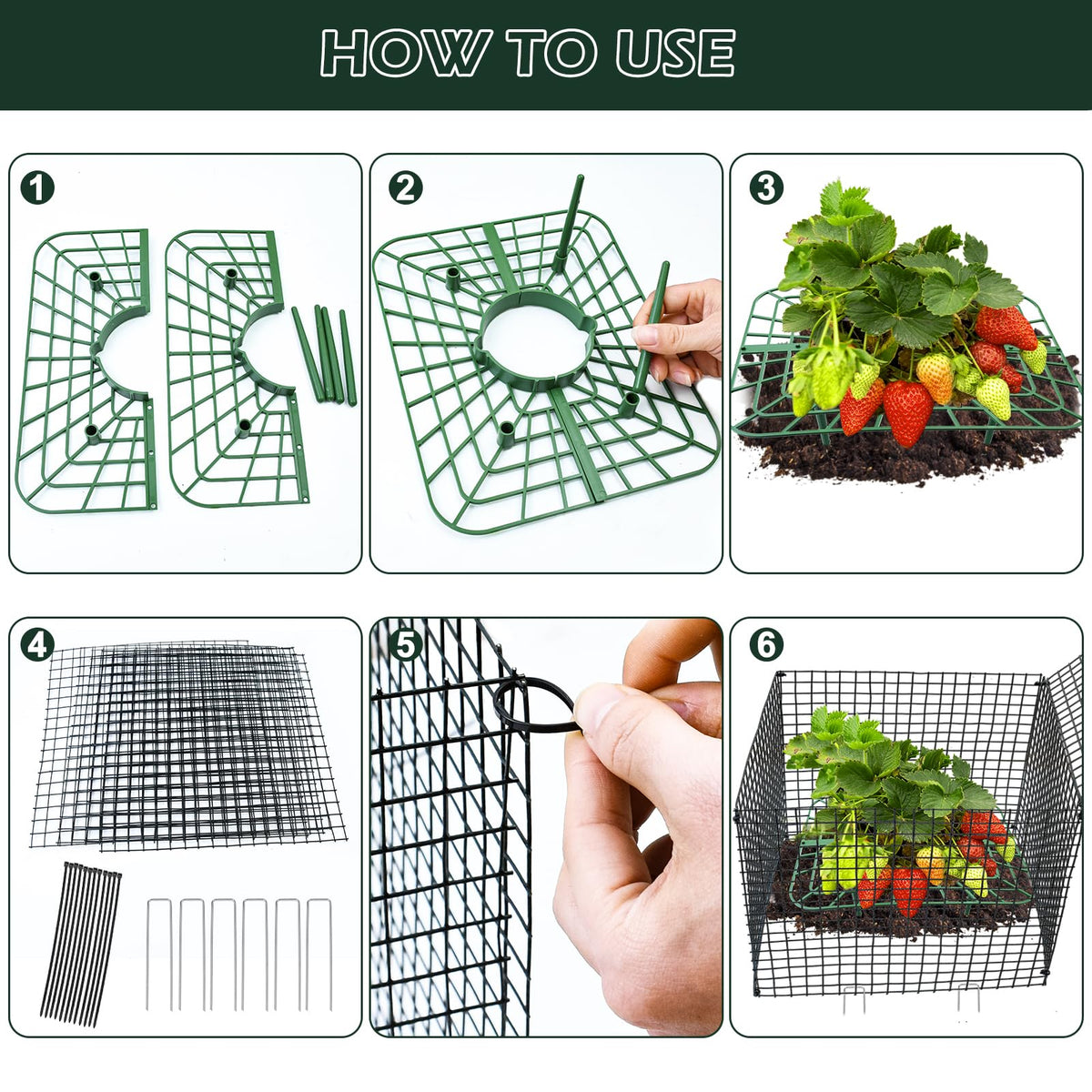 HOW TO USE

1

2

3

4

5

6