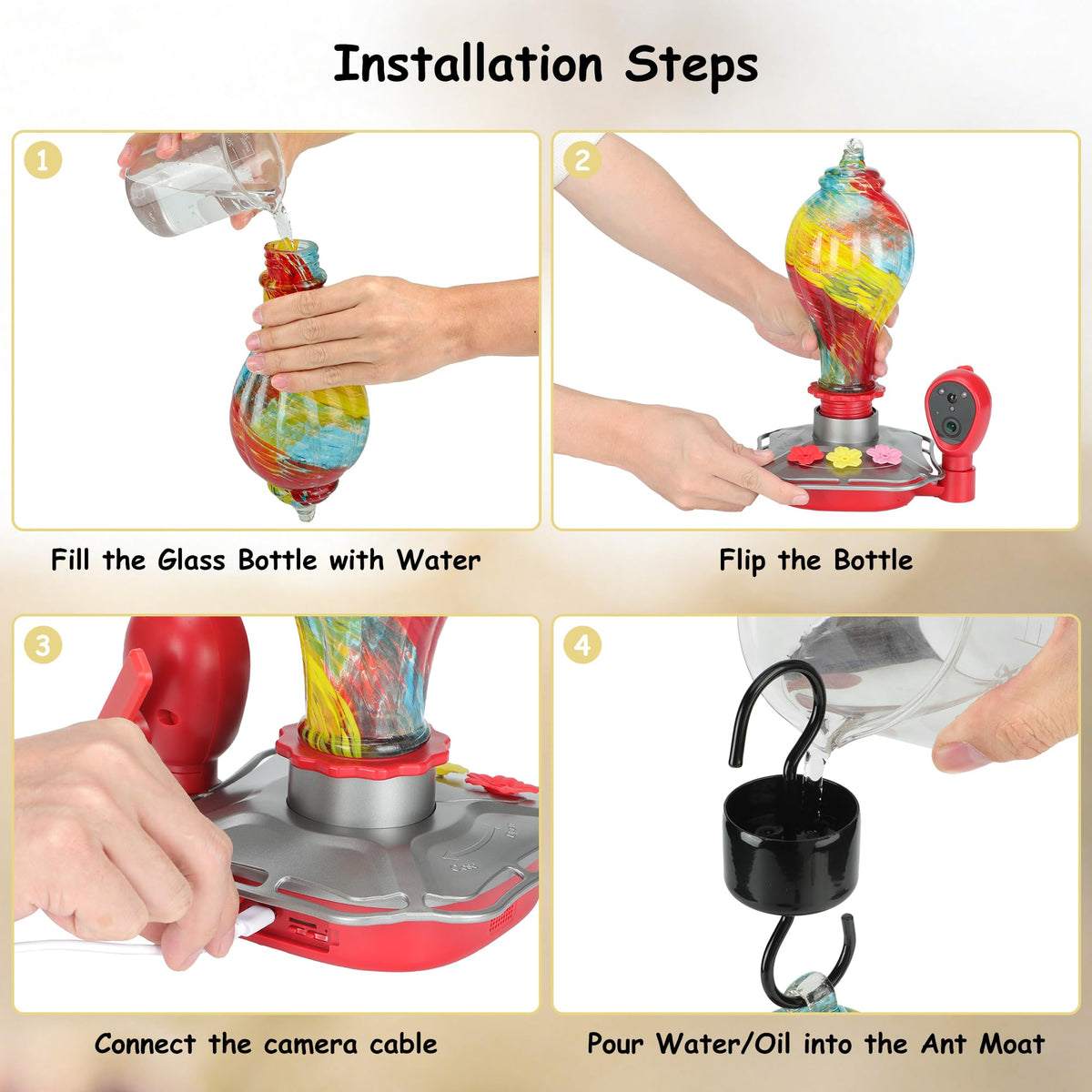 Installation Steps

1

Fill the Glass Bottle with Water

2

Flip the Bottle

3

Connect the camera cable

4

Pour Water/Oil into the Ant Moat