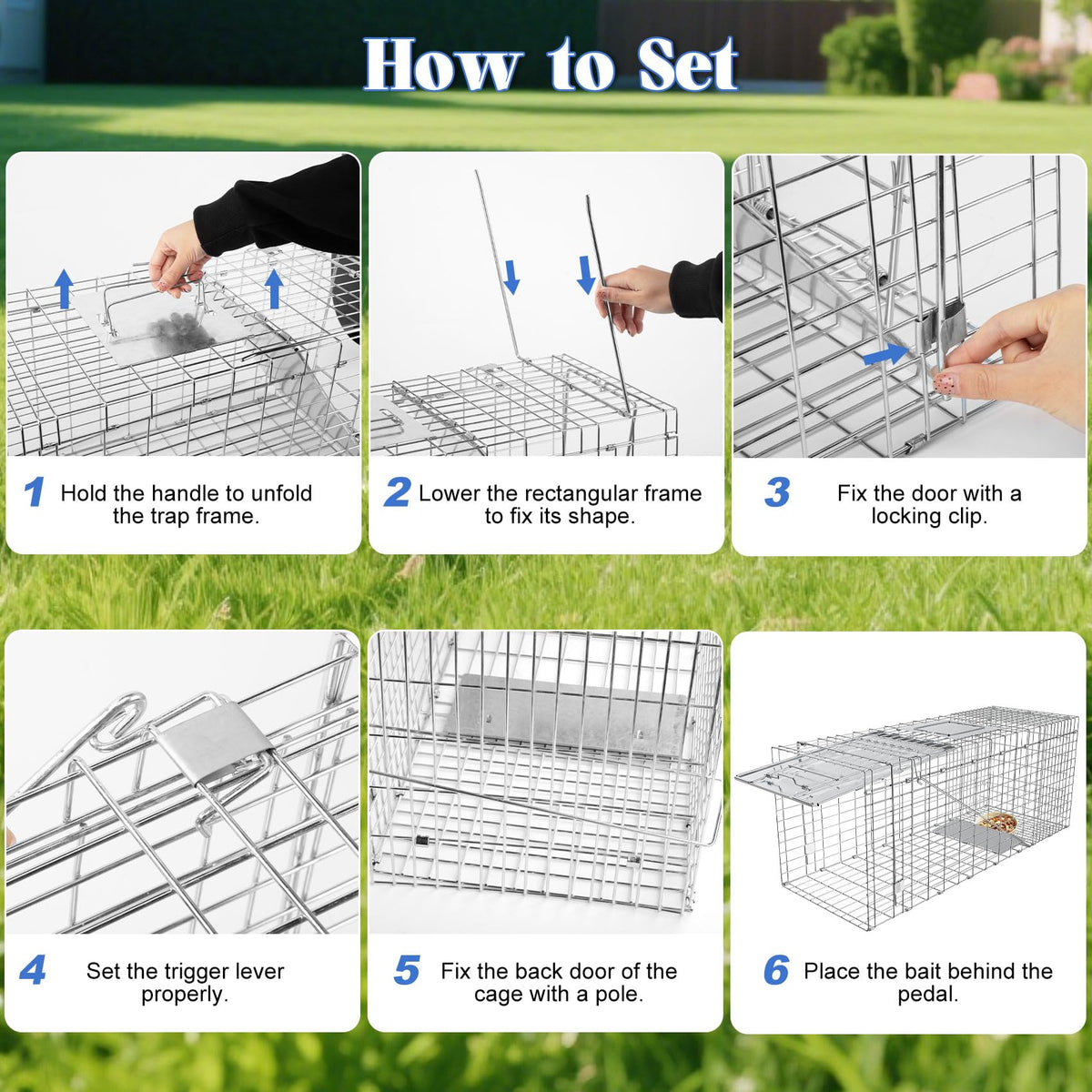 How to Set

1 Hold the handle to unfold the trap frame.

2 Lower the rectangular frame to fix its shape.

3 Fix the door with a locking clip.

4 Set the trigger lever properly.

5 Fix the back door of the cage with a pole.

6 Place the bait behind the pedal.