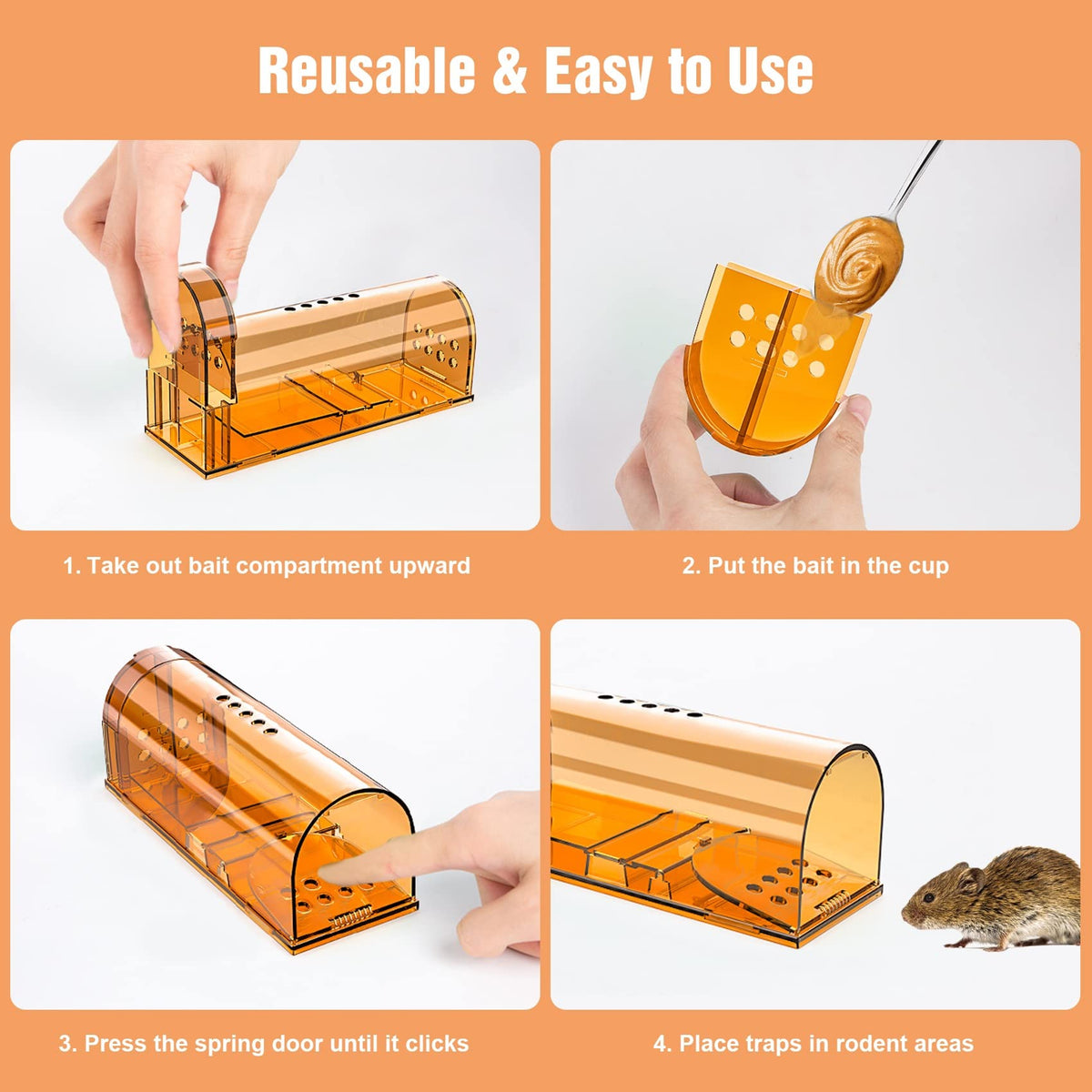 Reusable & Easy to Use

1. Take out bait compartment upward

2. Put the bait in the cup

3. Press the spring door until it clicks

4. Place traps in rodent areas