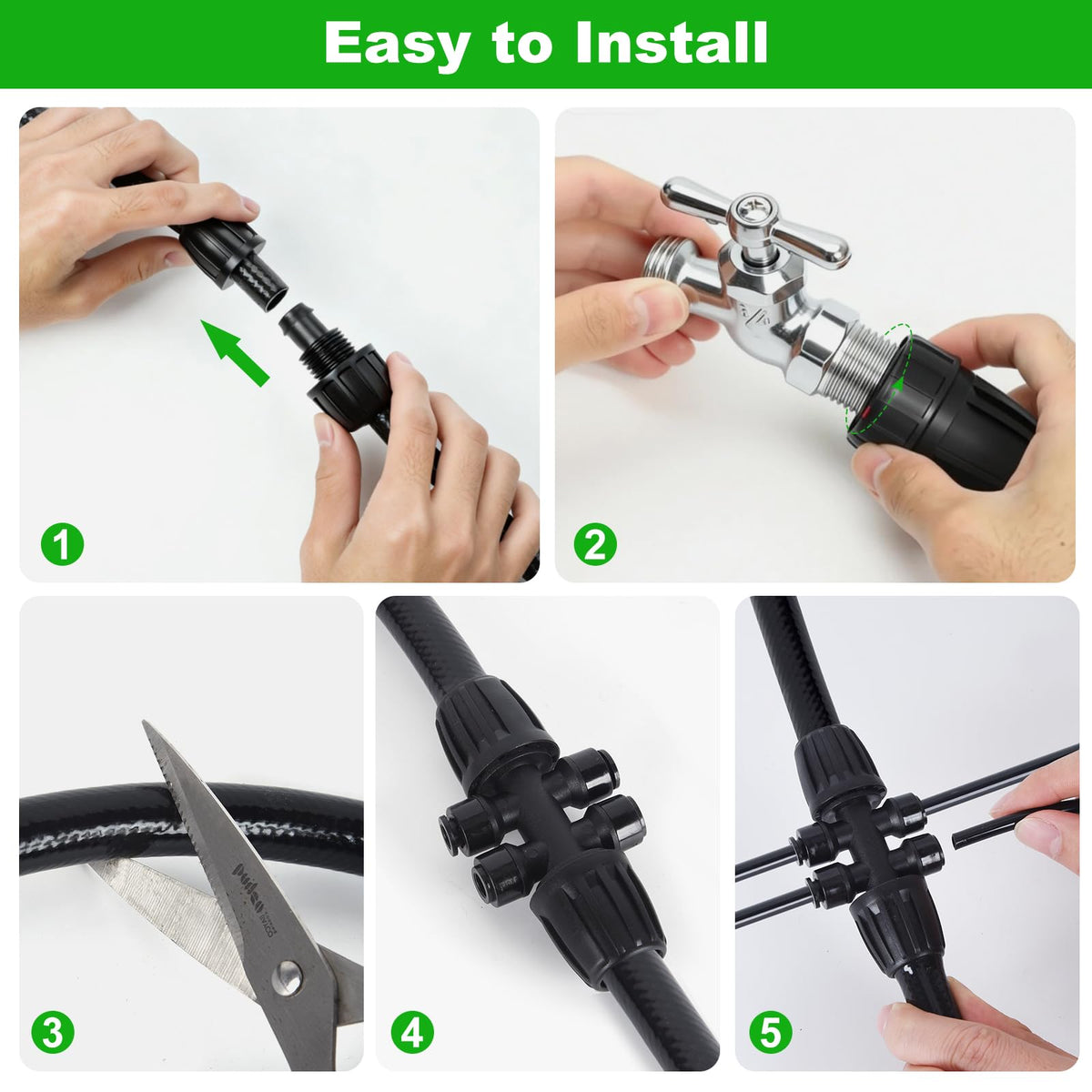 Easy to Install

1

2

3

4

5