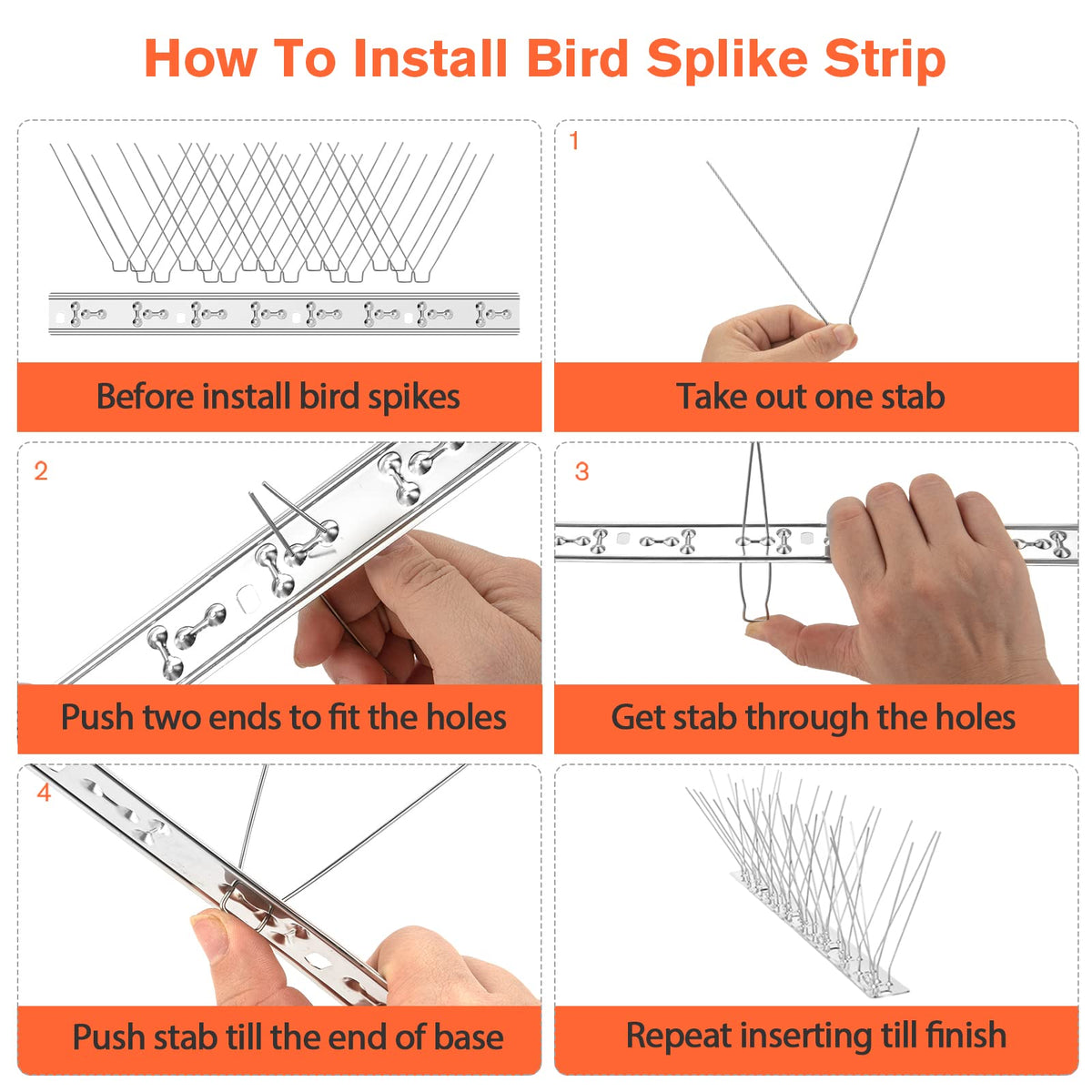 How To Install Bird Splike Strip

Before install bird spikes

1

Take out one stab

2

Push two ends to fit the holes

3

Get stab through the holes

4

Push stab till the end of base

Repeat inserting till finish