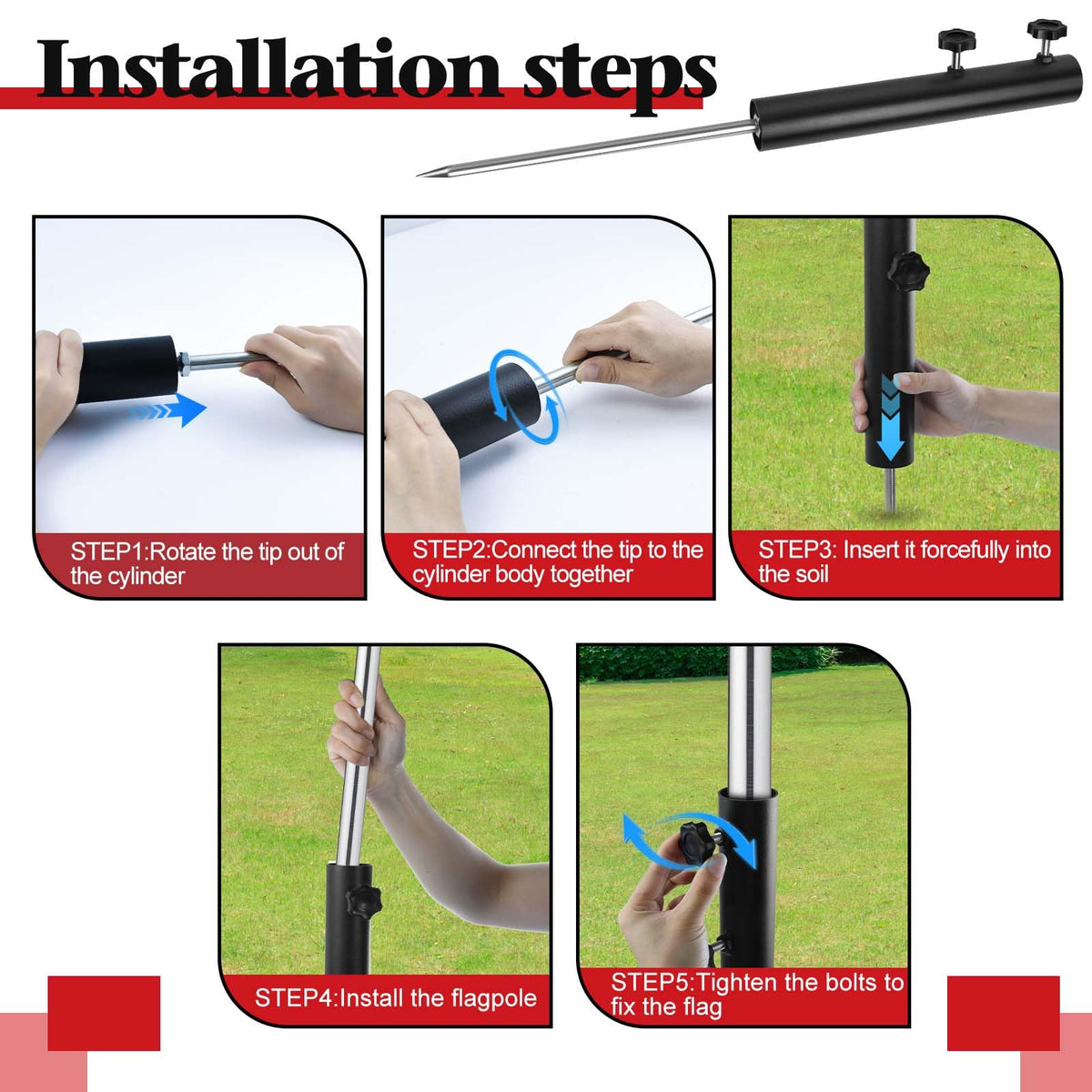 Installation steps

STEP1:Rotate the tip out of the cylinder

STEP2:Connect the tip to the cylinder body together

STEP3: Insert it forcefully into the soil

STEP4:Install the flagpole

STEP5:Tighten the bolts to fix the flag