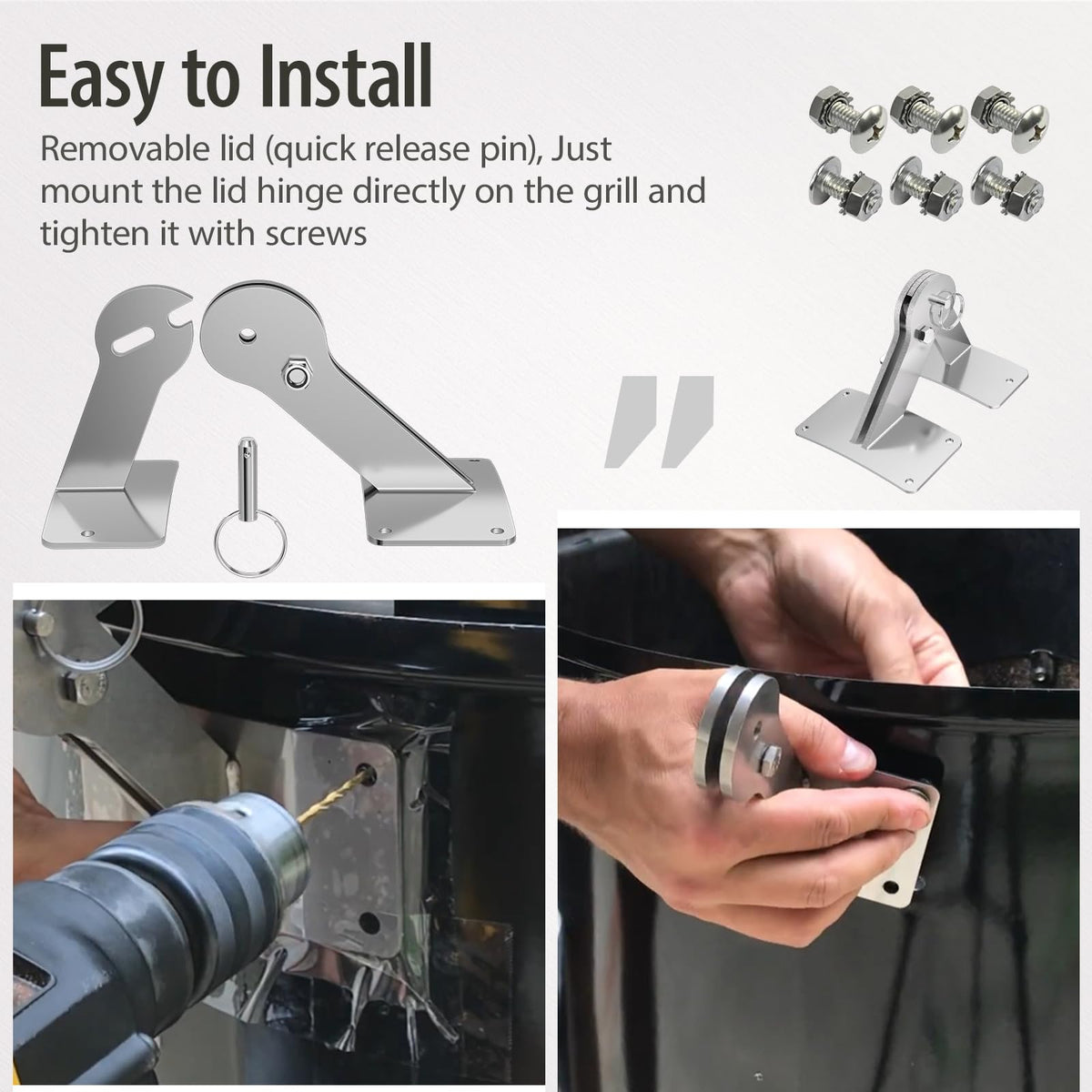 Easy to Install

Removable lid (quick release pin), Just mount the lid hinge directly on the grill and tighten it with screws