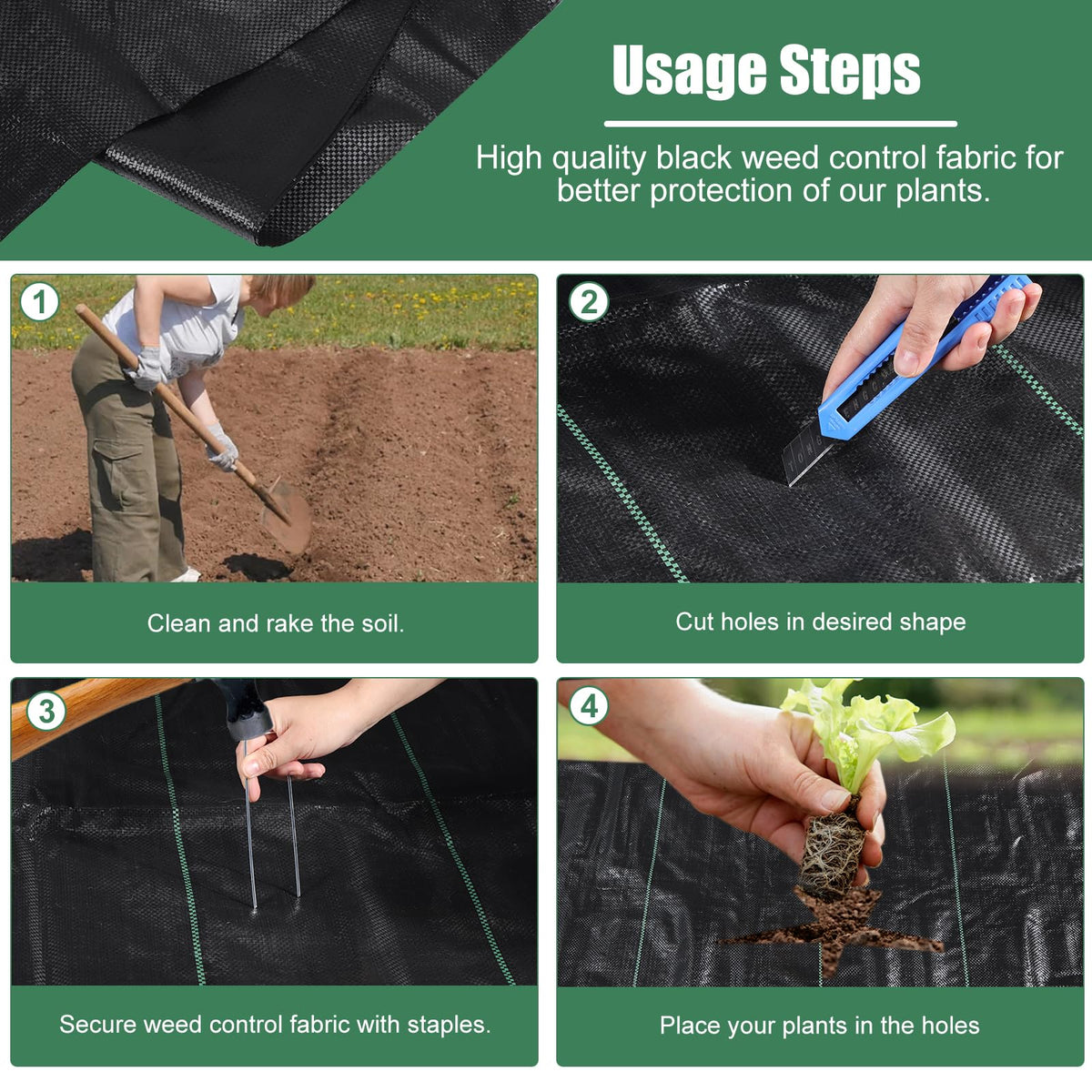 Usage Steps

High quality black weed control fabric for better protection of our plants.

1

Clean and rake the soil.

2

Cut holes in desired shape

3

Secure weed control fabric with staples.

4

Place your plants in the holes