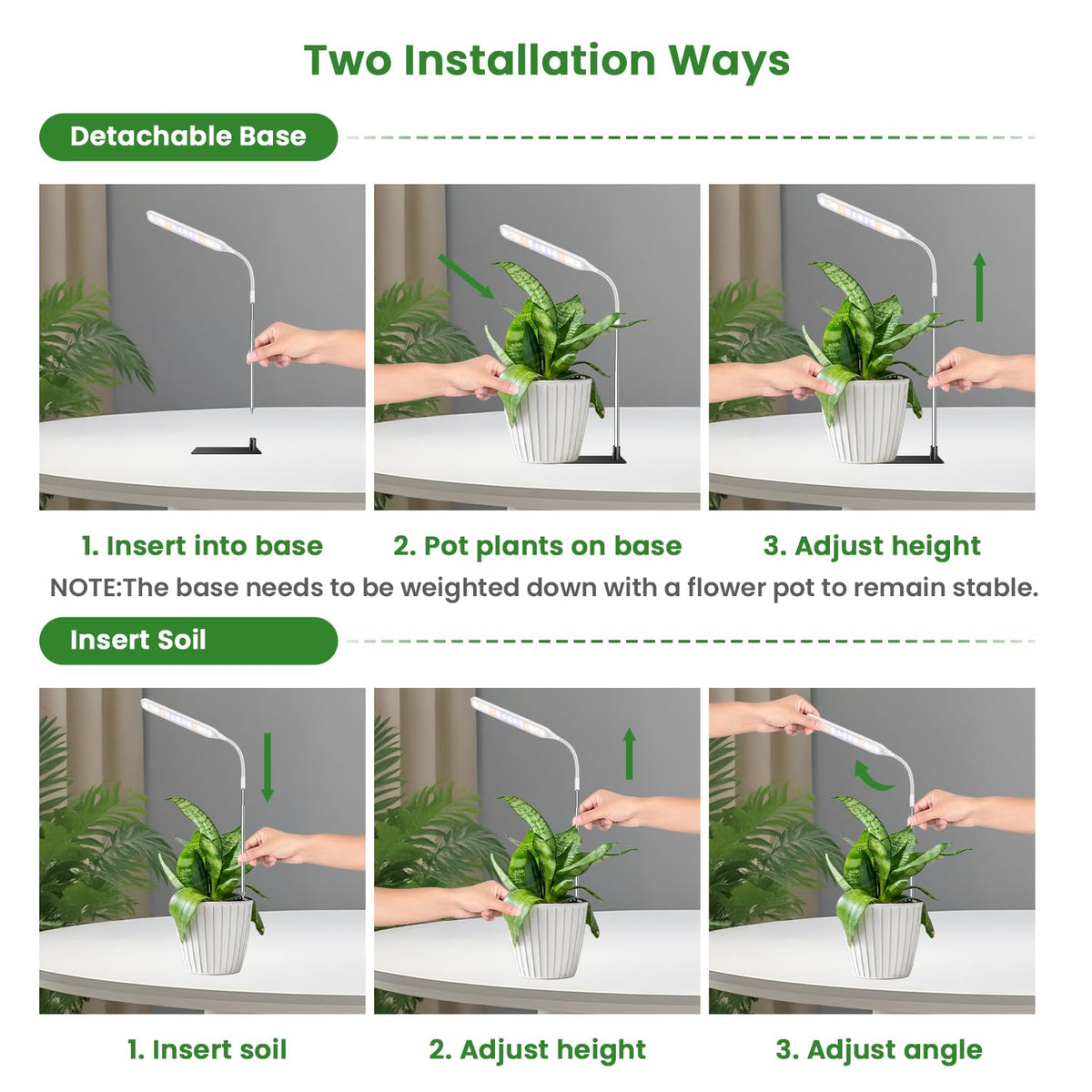 Two Installation Ways

Detachable Base

1. Insert into base

2. Pot plants on base

3. Adjust height

NOTE:The base needs to be weighted down with a flower pot to remain stable.

Insert Soil

1. Insert soil

2. Adjust height

3. Adjust angle