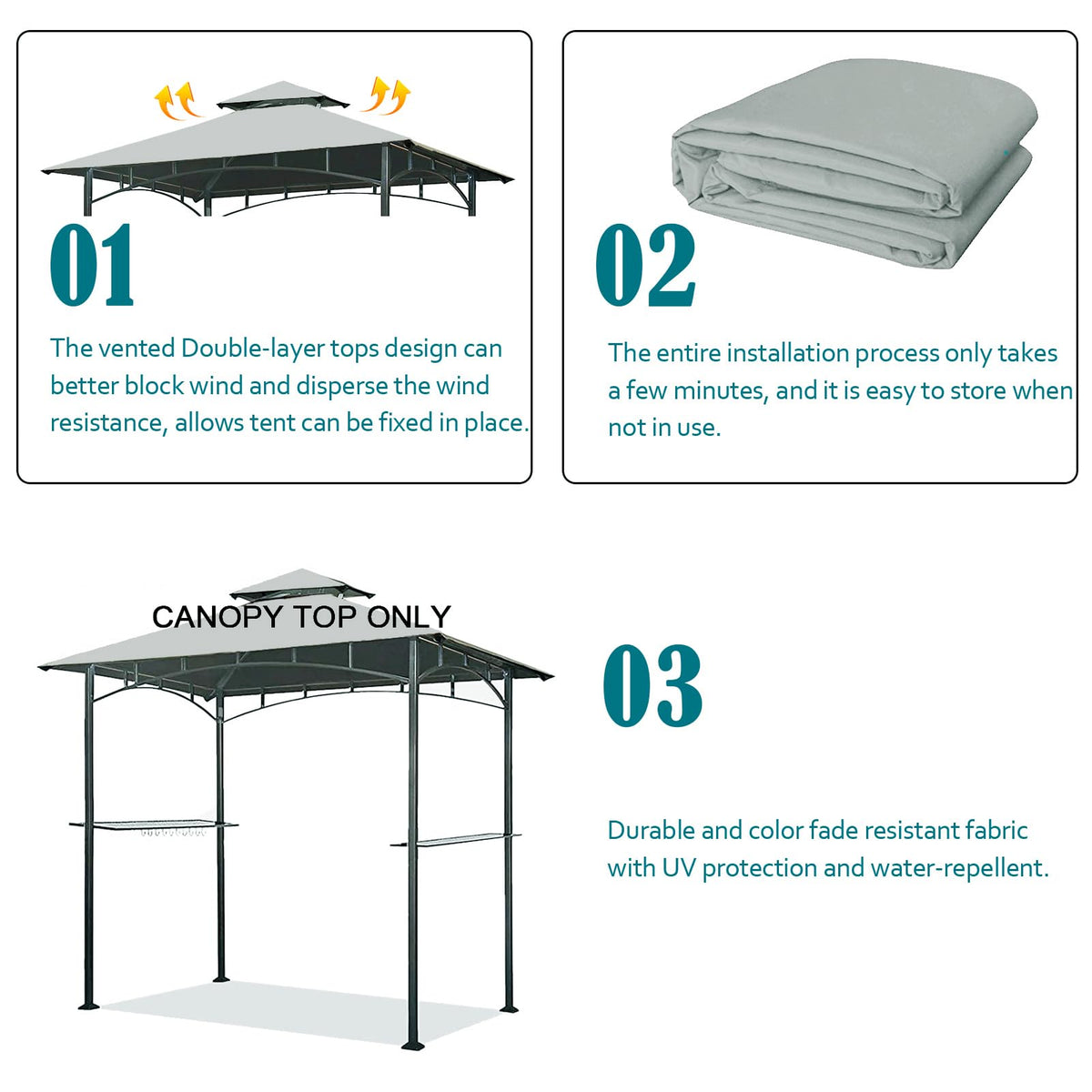 01

The vented Double-layer tops design can better block wind and disperse the wind resistance, allows tent can be fixed in place.

02

The entire installation process only takes a few minutes, and it is easy to store when not in use.

CANOPY TOP ONLY

03

Durable and color fade resistant fabric with UV protection and water-repellent.