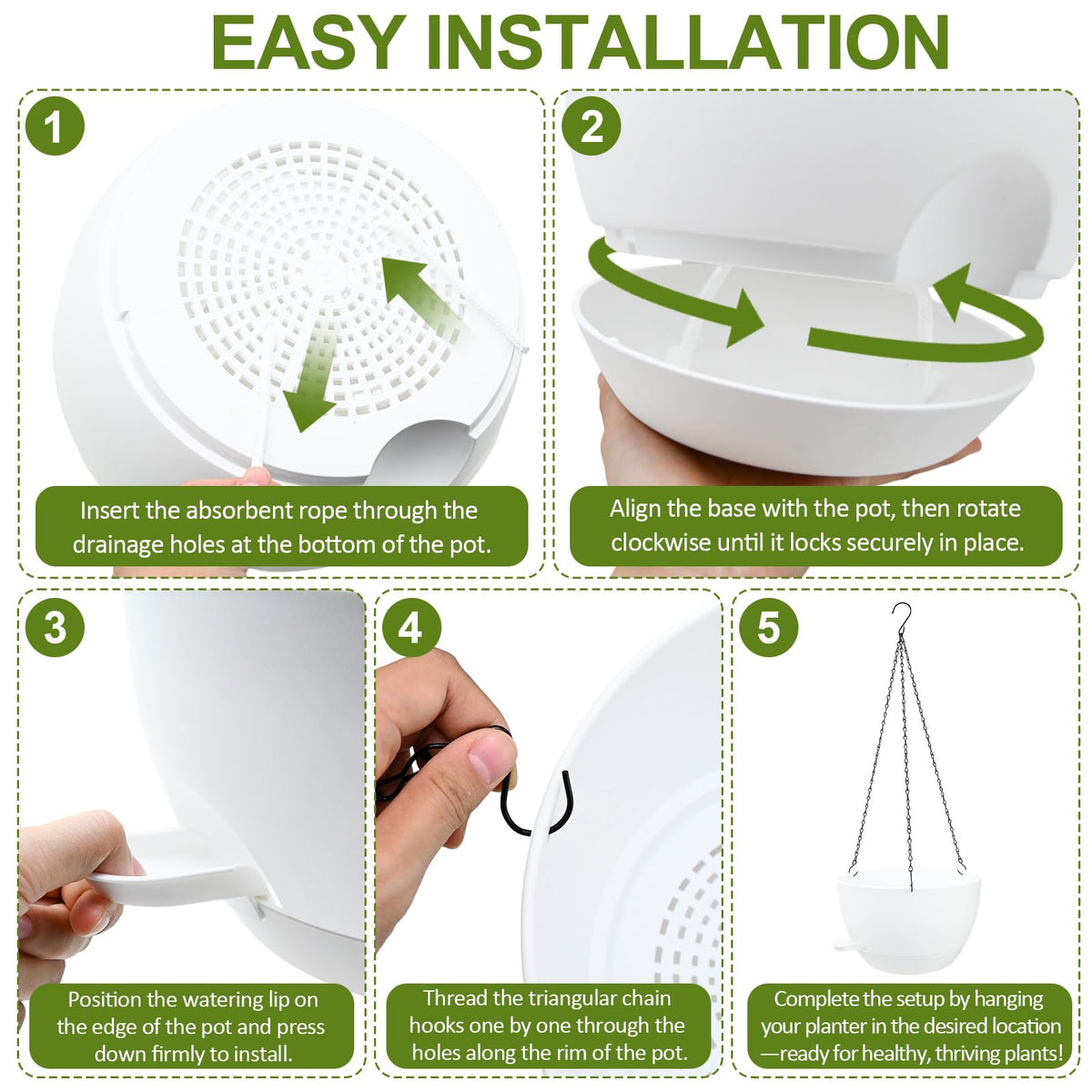 EASY INSTALLATION

1

Insert the absorbent rope through the drainage holes at the bottom of the pot.

2

Align the base with the pot, then rotate clockwise until it locks securely in place.

3

Position the watering lip on the edge of the pot and press down firmly to install.

4

Thread the triangular chain hooks one by one through the holes along the rim of the pot.

5

Complete the setup by hanging your planter in the desired location —ready for healthy, thriving plants!