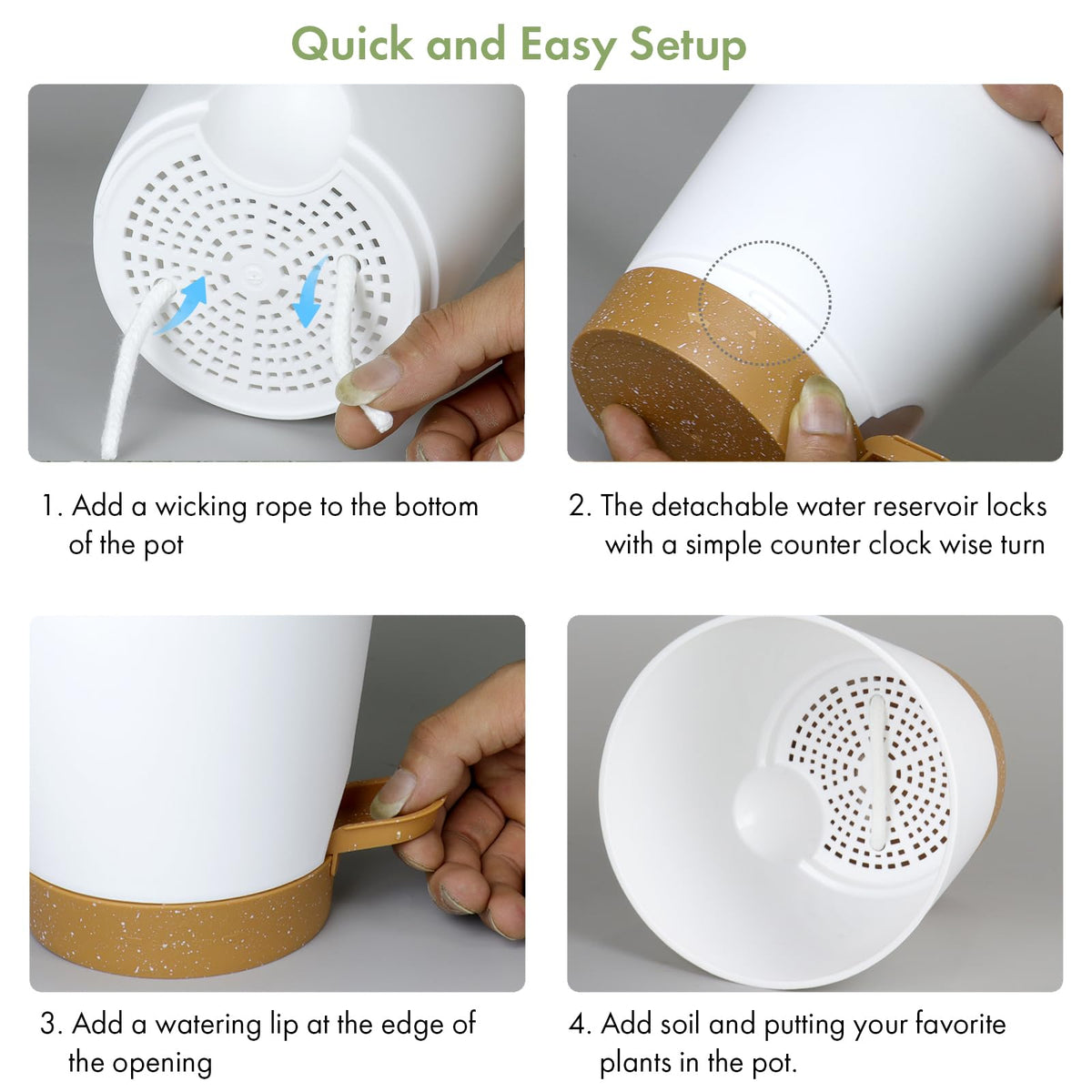 Quick and Easy Setup

1. Add a wicking rope to the bottom of the pot

2. The detachable water reservoir locks with a simple counter clock wise turn

3. Add a watering lip at the edge of the opening

4. Add soil and putting your favorite plants in the pot.