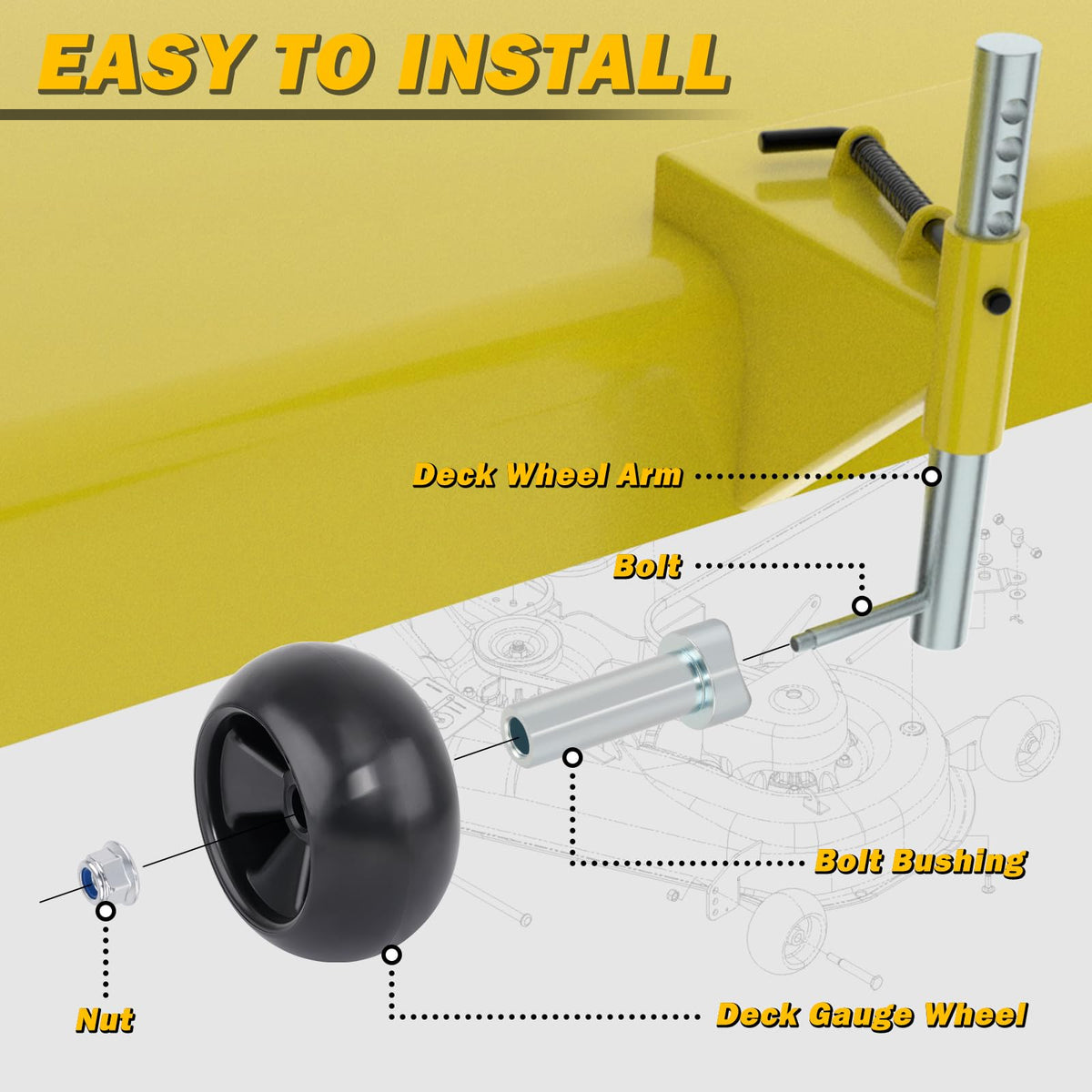 EASY TO INSTALL

Deck Wheel Arm

Bolt

Bolt Bushing

Nut

Deck Gauge Wheel