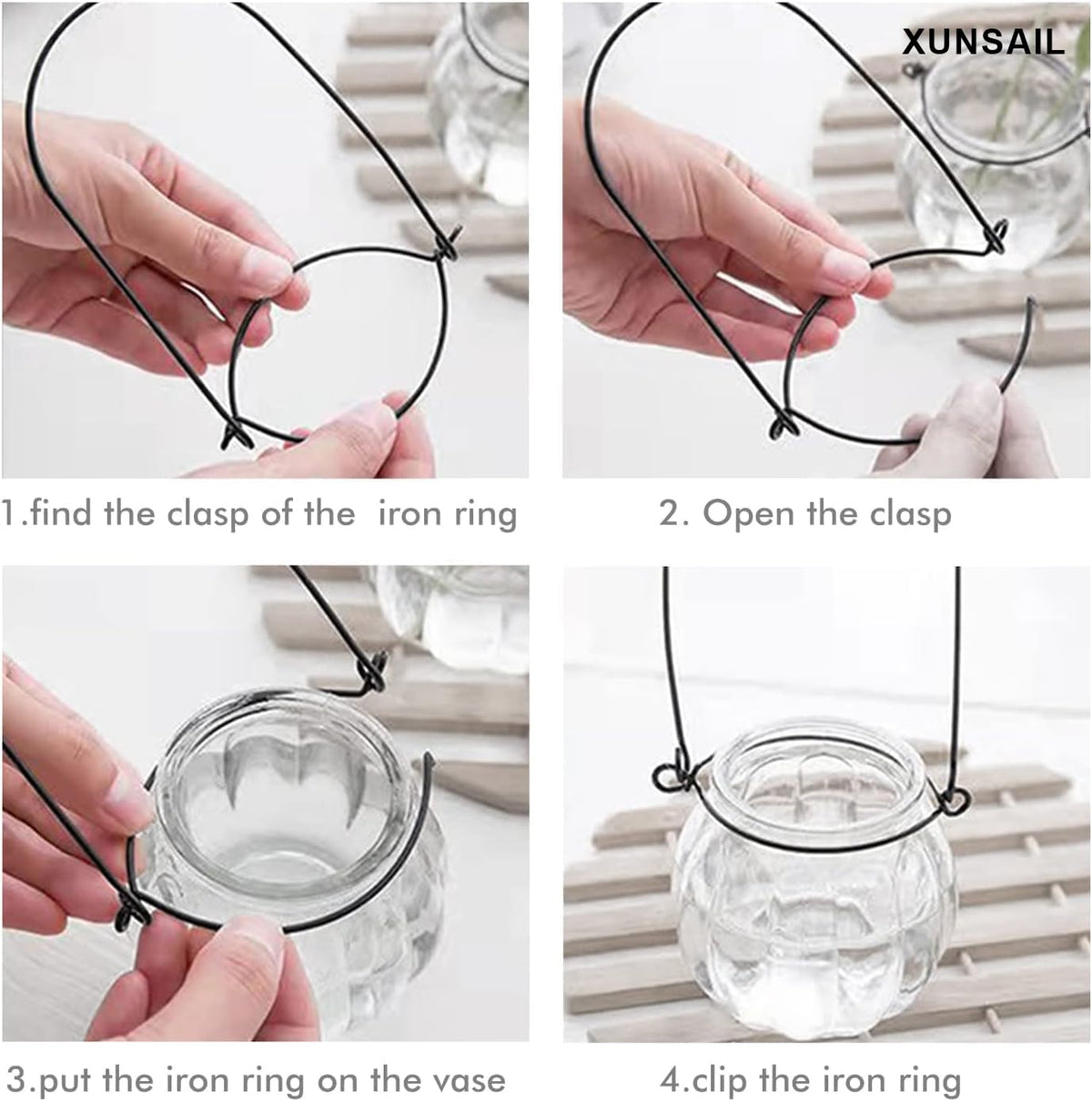 XUNSAIL

1.find the clasp of the iron ring

2. Open the clasp

3.put the iron ring on the vase

4.clip the iron ring