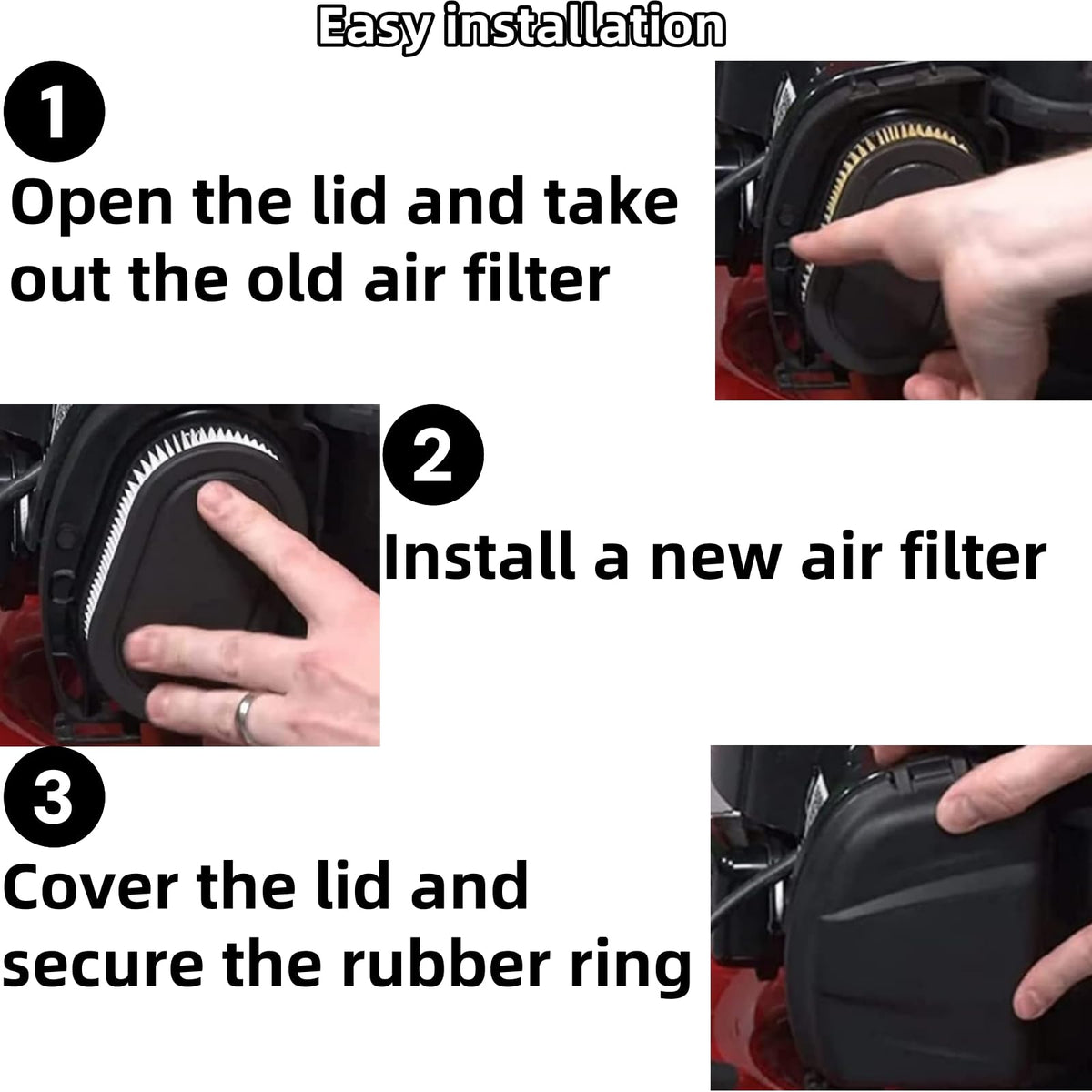 Easy installation

1
Open the lid and take out the old air filter

2
Install a new air filter

3
Cover the lid and secure the rubber ring